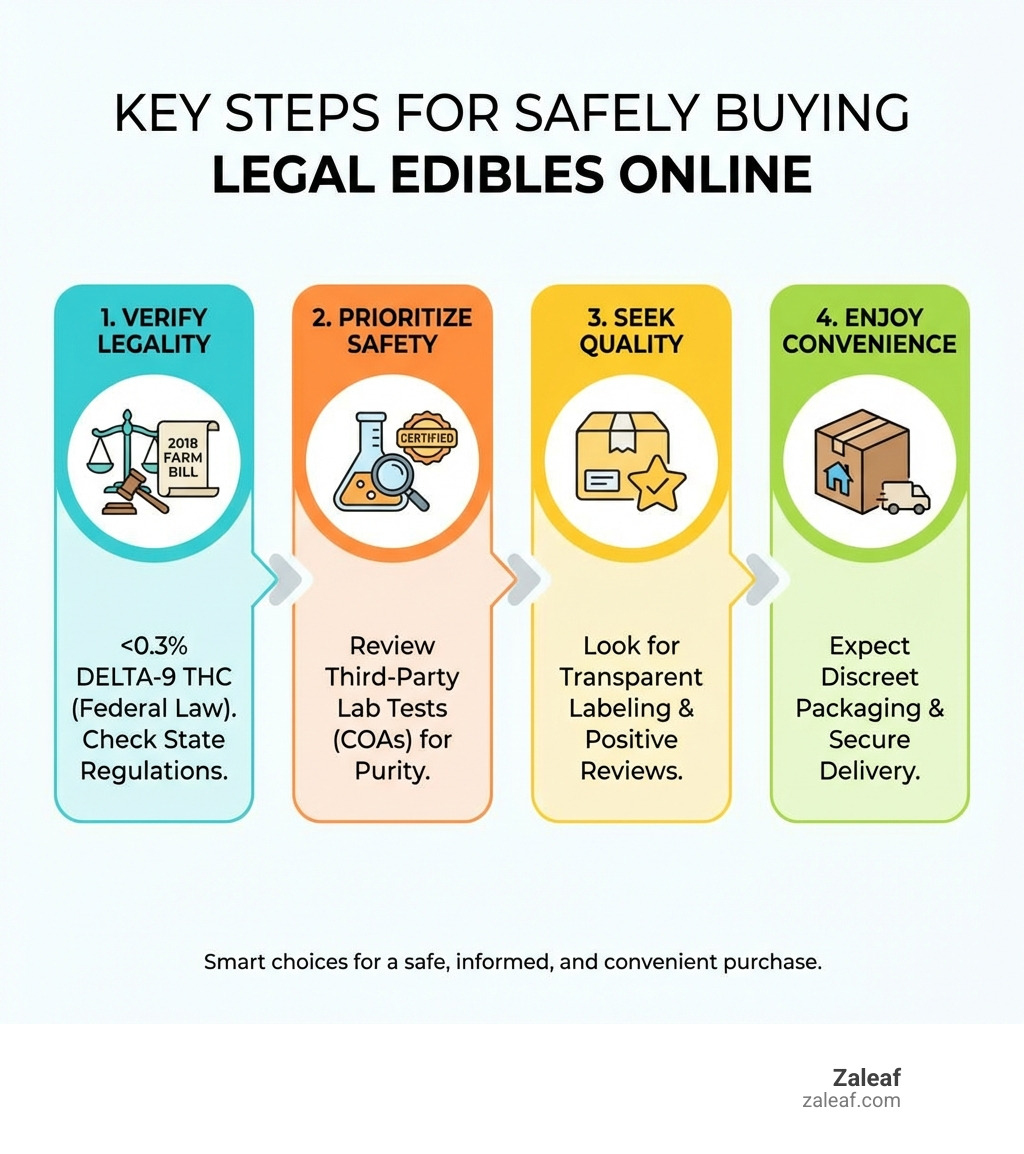 KEY STEPS FOR SAFELY BUYING
LEGAL EDIBLES ONLINE

1. VERIFY LEGALITY

2018 FARM BILL

<0.3% DELTA-9 THC (Federal Law). Check State Regulations.

2. PRIORITIZE SAFETY

CERTIFIED

Review Third-Party Lab Tests (COAs) for Purity.

3. SEEK QUALITY

Look for Transparent Labeling & Positive Reviews.

4. ENJOY CONVENIENCE

Expect Discreet Packaging & Secure Delivery.

Smart choices for a safe, informed, and convenient purchase.

Zaleaf
zaleaf.com