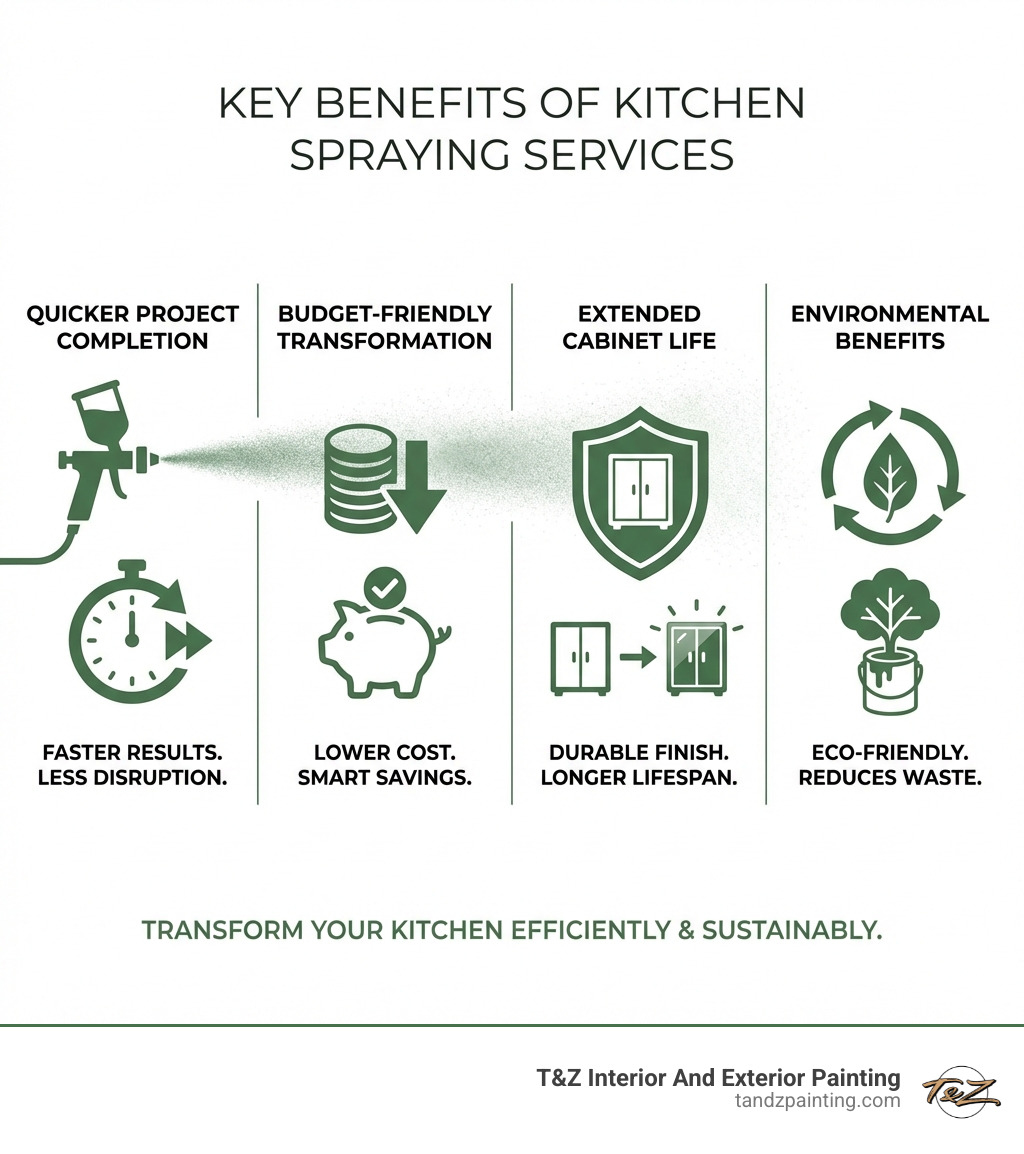 KEY BENEFITS OF KITCHEN SPRAYING SERVICES

QUICKER PROJECT COMPLETION

FASTER RESULTS. LESS DISRUPTION.

BUDGET-FRIENDLY TRANSFORMATION

LOWER COST. SMART SAVINGS.

EXTENDED CABINET LIFE

DURABLE FINISH. LONGER LIFESPAN.

ENVIRONMENTAL BENEFITS

ECO-FRIENDLY. REDUCES WASTE.

TRANSFORM YOUR KITCHEN EFFICIENTLY & SUSTAINABLY.

T&Z Interior And Exterior Painting
tandzpainting.com
T&Z