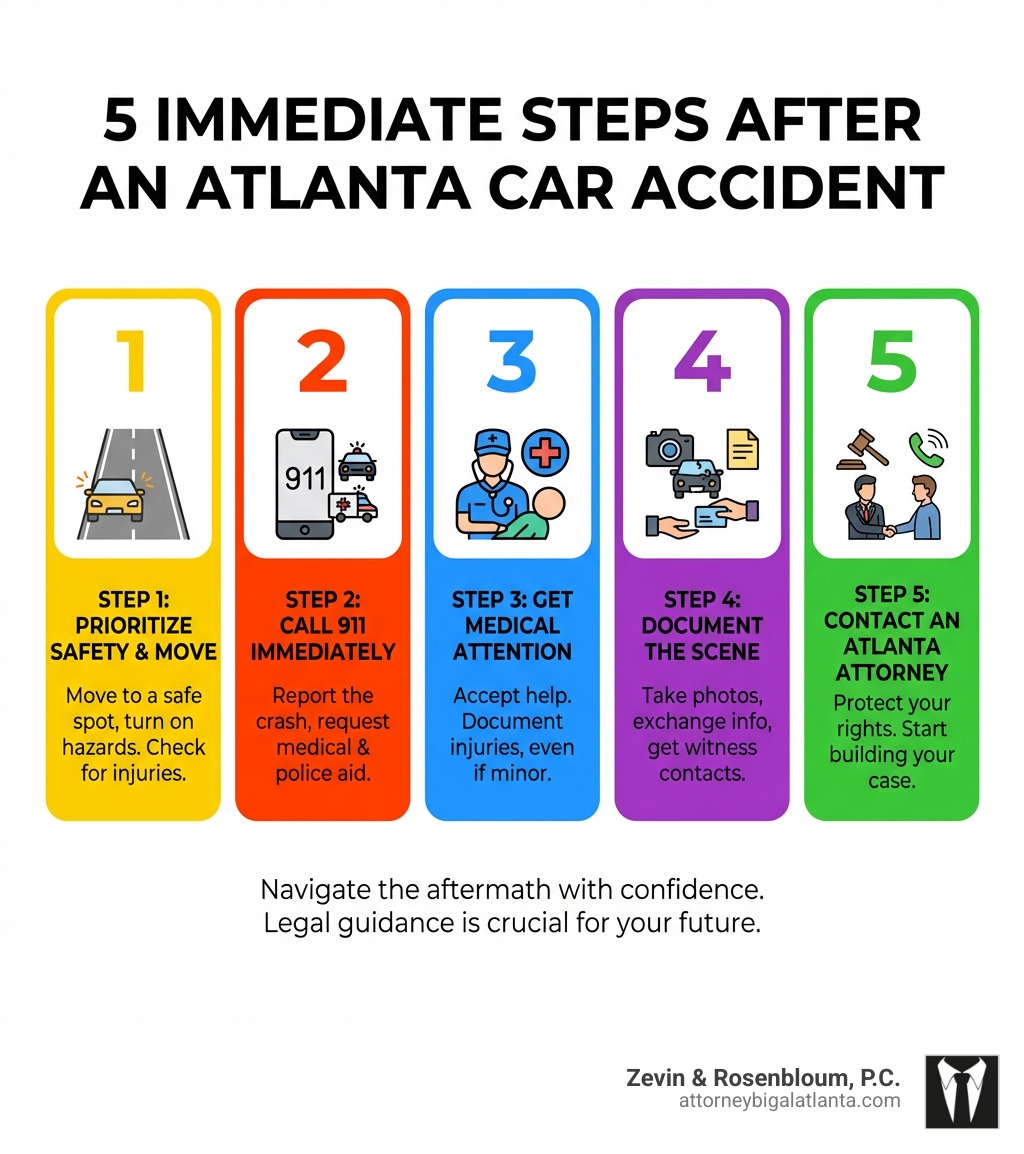 5 IMMEDIATE STEPS AFTER AN ATLANTA CAR ACCIDENT

1

STEP 1: PRIORITIZE SAFETY & MOVE

Move to a safe spot, turn on hazards. Check for injuries.

2

911

STEP 2: CALL 911 IMMEDIATELY

Report the crash, request medical & police aid.

3

STEP 3: GET MEDICAL ATTENTION

Accept help. Document injuries, even if minor.

4

STEP 4: DOCUMENT THE SCENE

Take photos, exchange info, get witness contacts.

5

STEP 5: CONTACT AN ATLANTA ATTORNEY

Protect your rights. Start building your case.

Navigate the aftermath with confidence. Legal guidance is crucial for your future.

Zevin & Rosenbloum, P.C.
attorneybigalatlanta.com