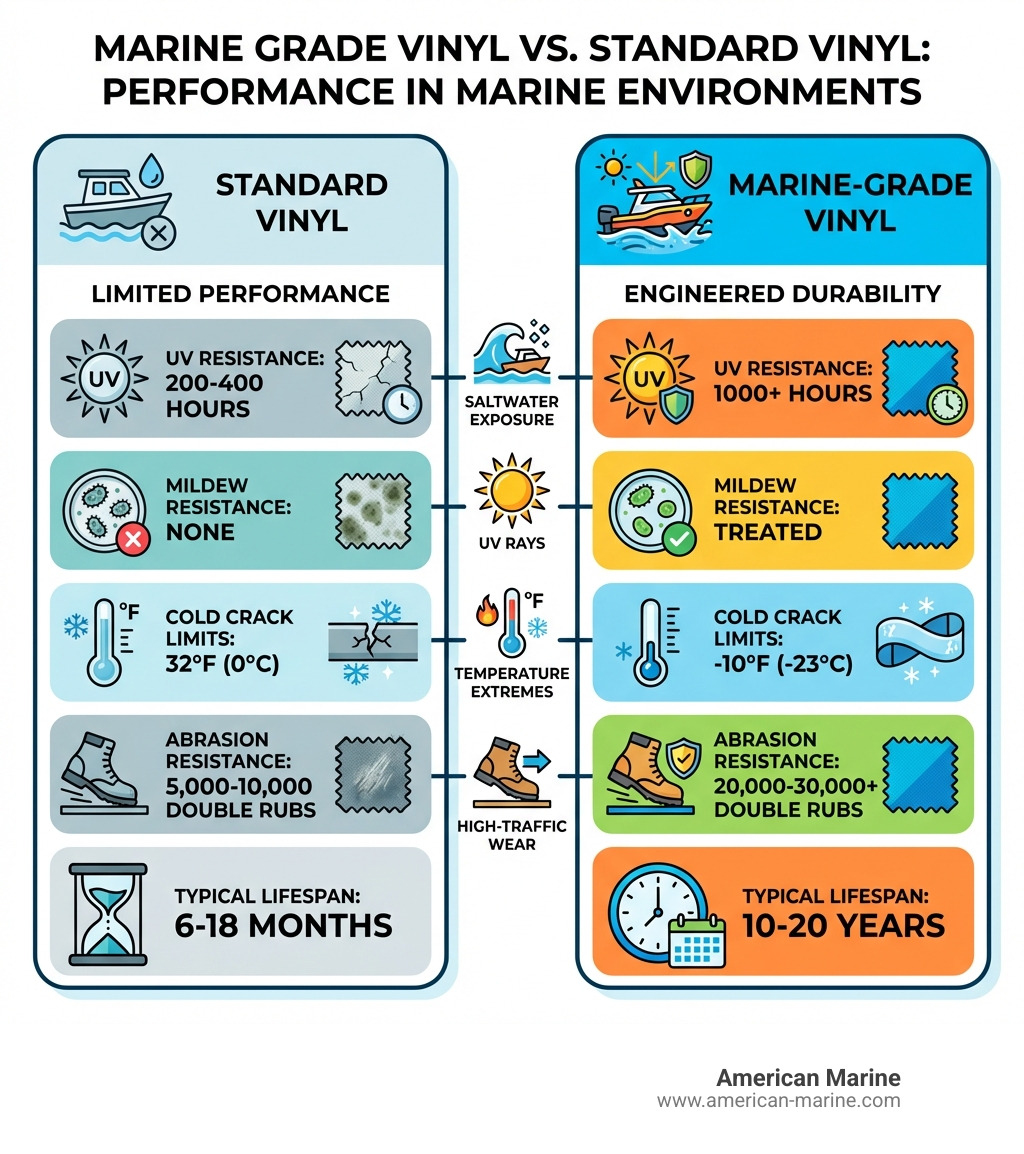 MARINE GRADE VINYL VS. STANDARD VINYL: PERFORMANCE IN MARINE ENVIRONMENTS

STANDARD VINYL

LIMITED PERFORMANCE

UV

UV RESISTANCE: 200-400 HOURS

MILDEW RESISTANCE: NONE

°F

COLD CRACK LIMITS: 32°F (0°C)

ABRASION RESISTANCE: 5,000-10,000 DOUBLE RUBS

TYPICAL LIFESPAN: 6-18 MONTHS

SALTWATER EXPOSURE

UV RAYS

°F

TEMPERATURE EXTREMES

HIGH-TRAFFIC WEAR

MARINE-GRADE VINYL

ENGINEERED DURABILITY

UV

UV RESISTANCE: 1000+ HOURS

MILDEW RESISTANCE: TREATED

COLD CRACK LIMITS: -10°F (-23°C)

ABRASION RESISTANCE: 20,000-30,000+ DOUBLE RUBS

TYPICAL LIFESPAN: 10-20 YEARS

American Marine
www.american-marine.com