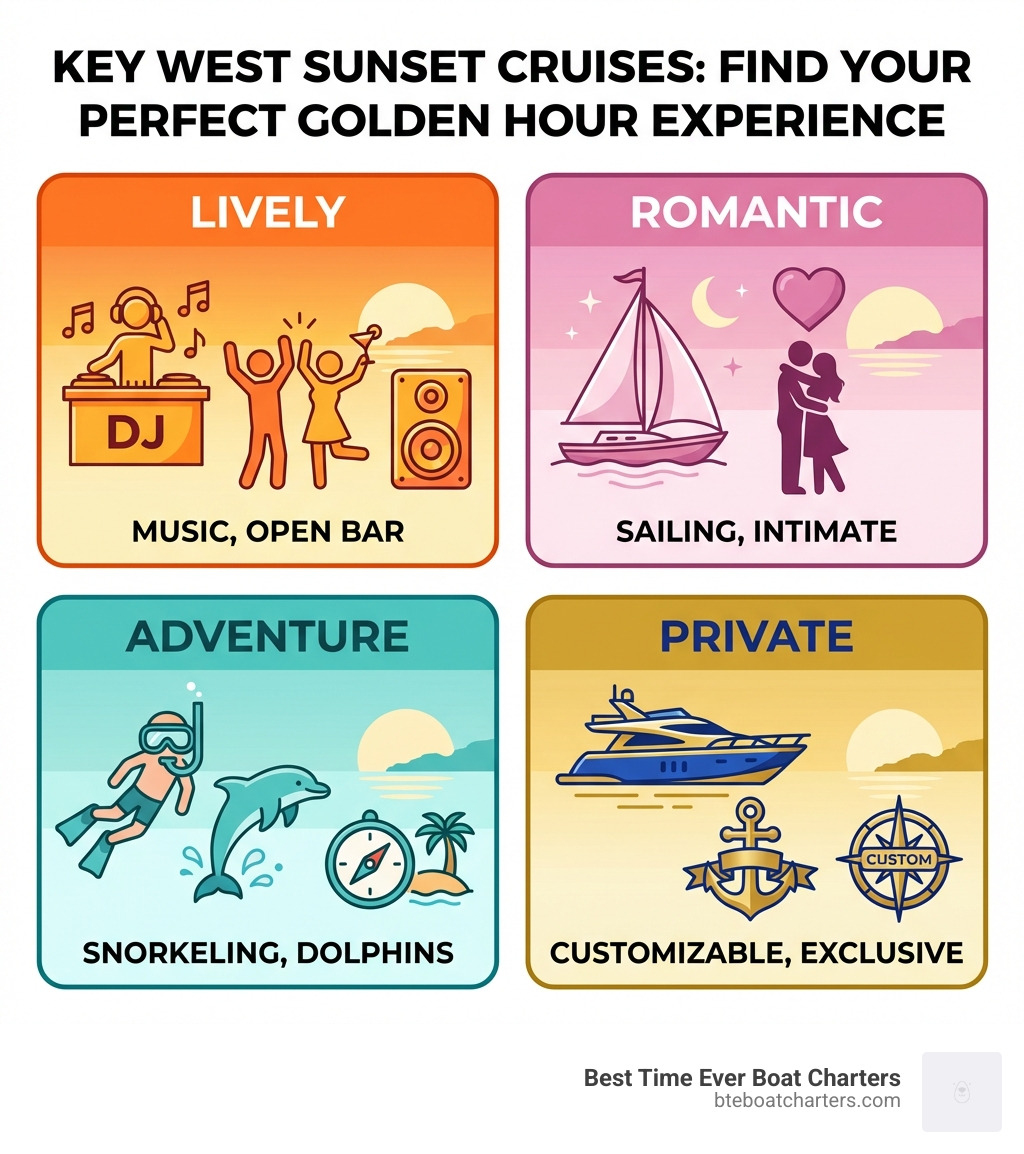 KEY WEST SUNSET CRUISES: FIND YOUR PERFECT GOLDEN HOUR EXPERIENCE

LIVELY

DJ

MUSIC, OPEN BAR

ROMANTIC

SAILING, INTIMATE

ADVENTURE

SNORKELING, DOLPHINS

PRIVATE

CUSTOM

CUSTOMIZABLE, EXCLUSIVE

Best Time Ever Boat Charters
bteboatcharters.com