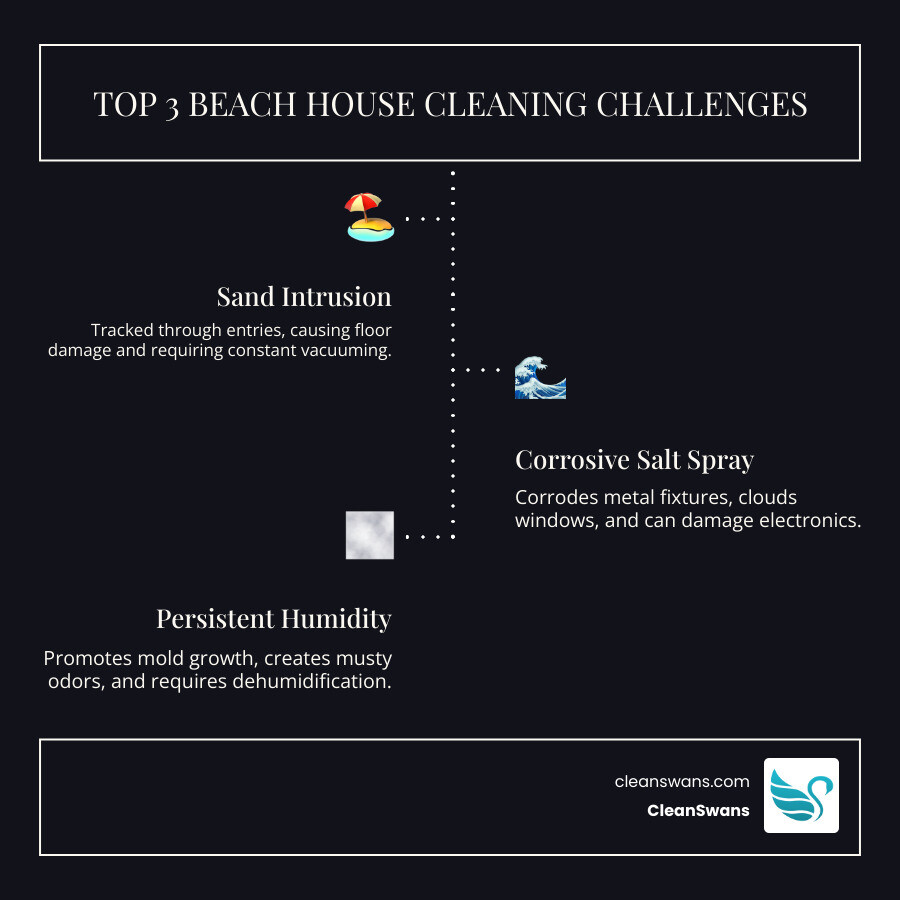 TOP 3 BEACH HOUSE CLEANING CHALLENGES

Sand Intrusion

Tracked through entries, causing floor damage and requiring constant vacuuming.

Corrosive Salt Spray

Corrodes metal fixtures, clouds windows, and can damage electronics.

Persistent Humidity

Promotes mold growth, creates musty odors, and requires dehumidification.

cleanswans.com

CleanSwans