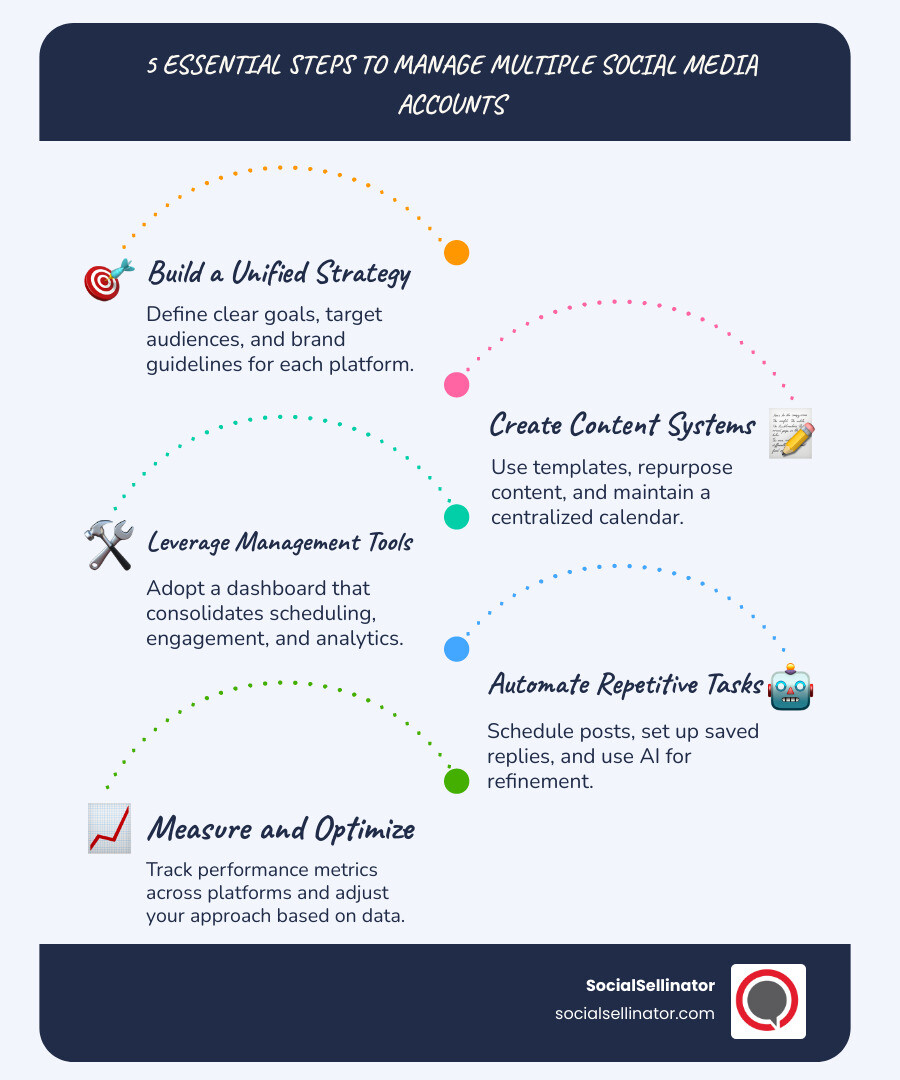 5 ESSENTIAL STEPS TO MANAGE MULTIPLE SOCIAL MEDIA ACCOUNTS

Build a Unified Strategy
Define clear goals, target audiences, and brand guidelines for each platform.

Create Content Systems
Use templates, repurpose content, and maintain a centralized calendar.

Leverage Management Tools
Adopt a dashboard that consolidates scheduling, engagement, and analytics.

Automate Repetitive Tasks
Schedule posts, set up saved replies, and use AI for refinement.

Measure and Optimize
Track performance metrics across platforms and adjust your approach based on data.

SocialSellinator
socialsellinator.com