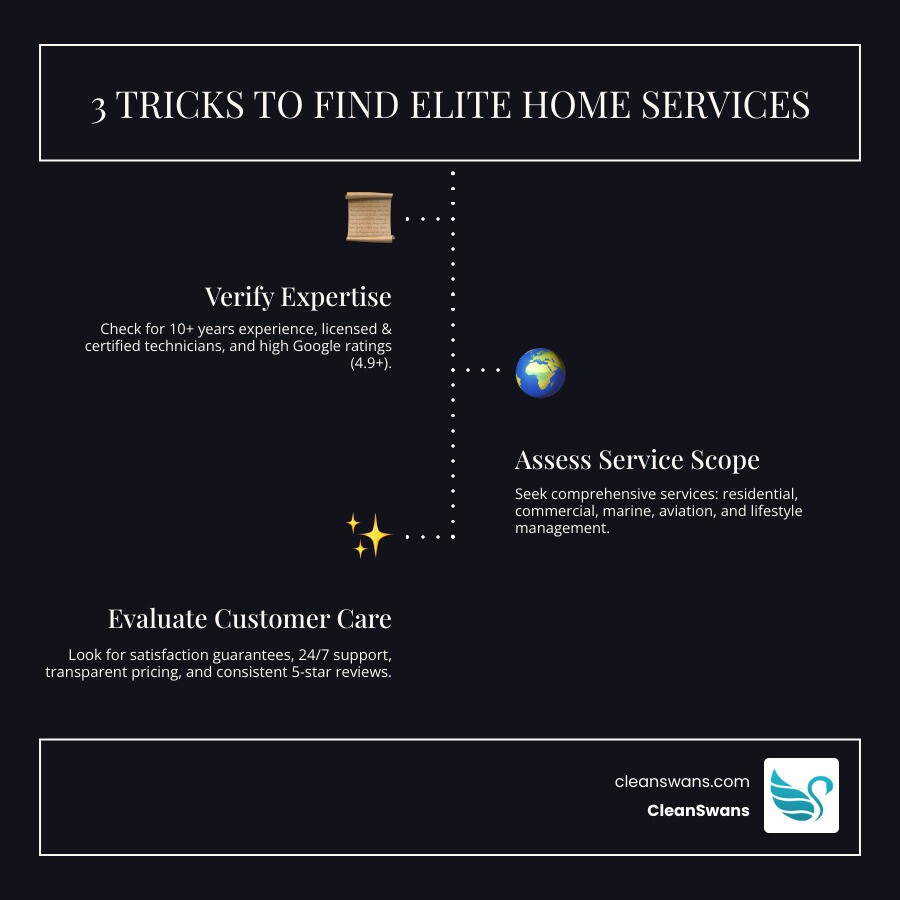 3 TRICKS TO FIND ELITE HOME SERVICES

Verify Expertise

Check for 10+ years experience, licensed & certified technicians, and high Google ratings (4.9+).

Assess Service Scope

Seek comprehensive services: residential, commercial, marine, aviation, and lifestyle management.

Evaluate Customer Care

Look for satisfaction guarantees, 24/7 support, transparent pricing, and consistent 5-star reviews.

cleanswans.com
CleanSwans