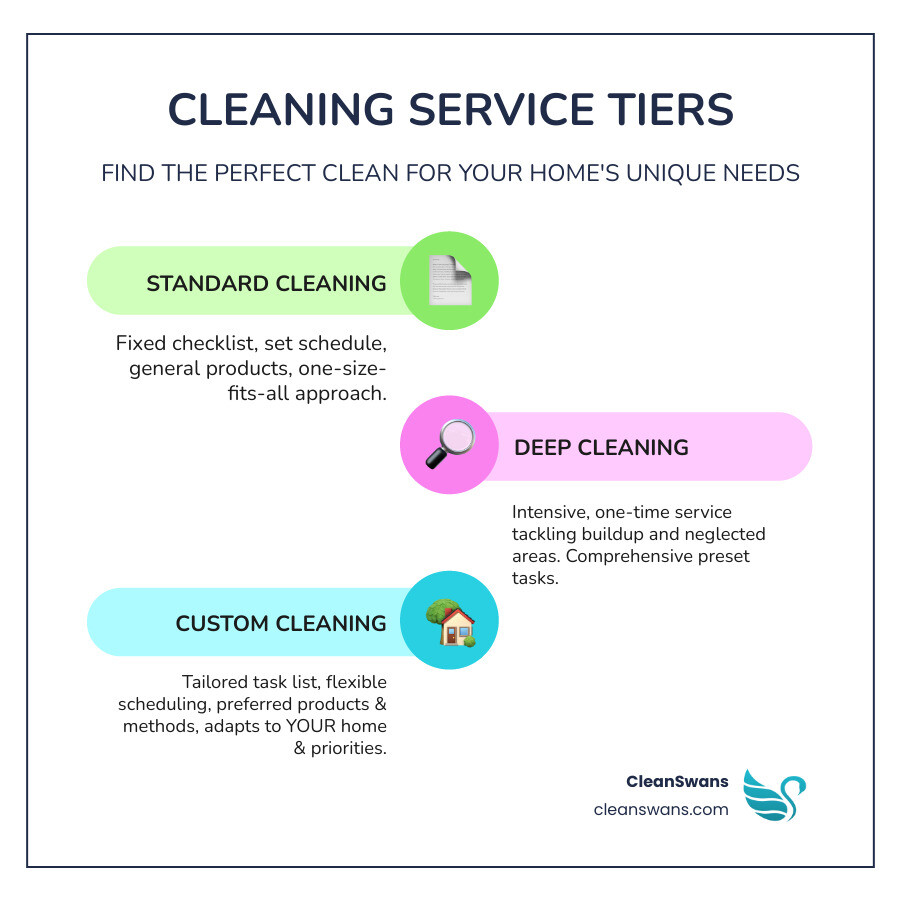 CLEANING SERVICE TIERS

FIND THE PERFECT CLEAN FOR YOUR HOME'S UNIQUE NEEDS

STANDARD CLEANING

Fixed checklist, set schedule, general products, one-size-fits-all approach.

DEEP CLEANING

Intensive, one-time service tackling buildup and neglected areas. Comprehensive preset tasks.

CUSTOM CLEANING

Tailored task list, flexible scheduling, preferred products & methods, adapts to YOUR home & priorities.

CleanSwans
cleanswans.com