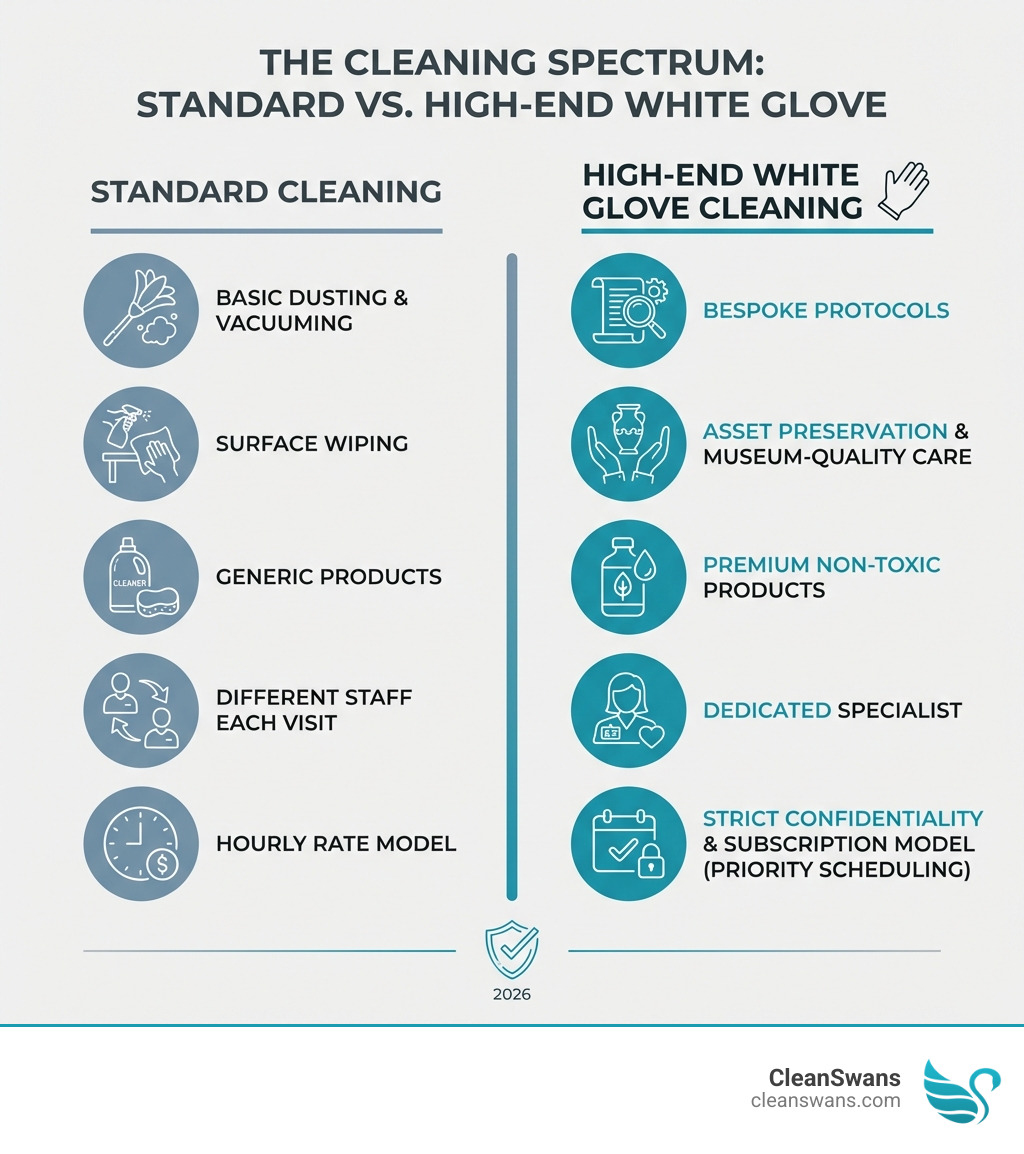 THE CLEANING SPECTRUM: STANDARD VS. HIGH-END WHITE GLOVE

STANDARD CLEANING

BASIC DUSTING & VACUUMING

SURFACE WIPING

CLEANER

GENERIC PRODUCTS

DIFFERENT STAFF EACH VISIT

HOURLY RATE MODEL

HIGH-END WHITE GLOVE CLEANING

BESPOKE PROTOCOLS

ASSET PRESERVATION & MUSEUM-QUALITY CARE

PREMIUM NON-TOXIC PRODUCTS

DEDICATED SPECIALIST

STRICT CONFIDENTIALITY & SUBSCRIPTION MODEL (PRIORITY SCHEDULING)

2026

CleanSwans
cleanswans.com