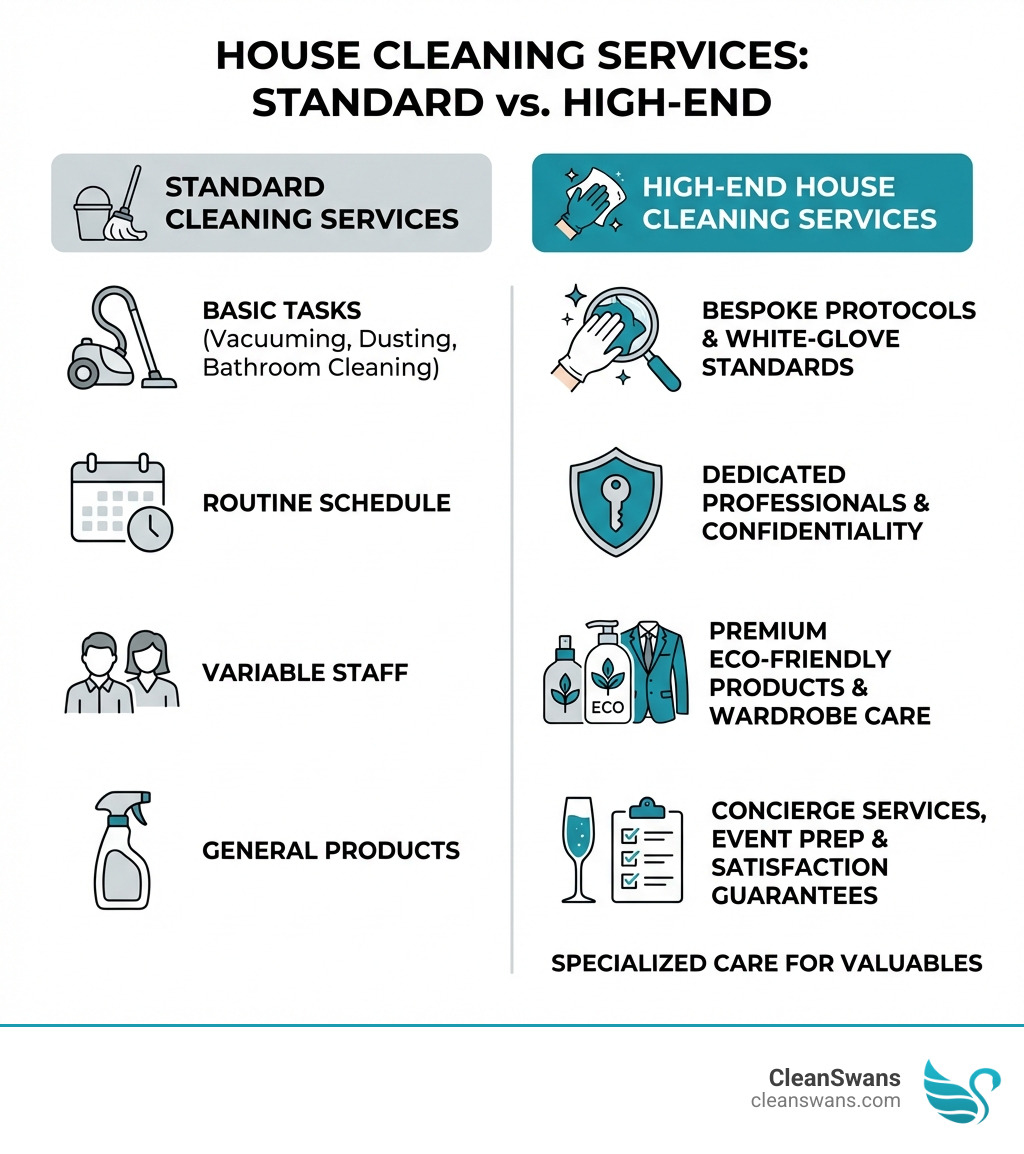 HOUSE CLEANING SERVICES: STANDARD vs. HIGH-END

STANDARD CLEANING SERVICES

BASIC TASKS (Vacuuming, Dusting, Bathroom Cleaning)

ROUTINE SCHEDULE

VARIABLE STAFF

GENERAL PRODUCTS

HIGH-END HOUSE CLEANING SERVICES

BESPOKE PROTOCOLS & WHITE-GLOVE STANDARDS

DEDICATED PROFESSIONALS & CONFIDENTIALITY

ECO

PREMIUM ECO-FRIENDLY PRODUCTS & WARDROBE CARE

CONCIERGE SERVICES, EVENT PREP & SATISFACTION GUARANTEES

SPECIALIZED CARE FOR VALUABLES

CleanSwans
cleanswans.com