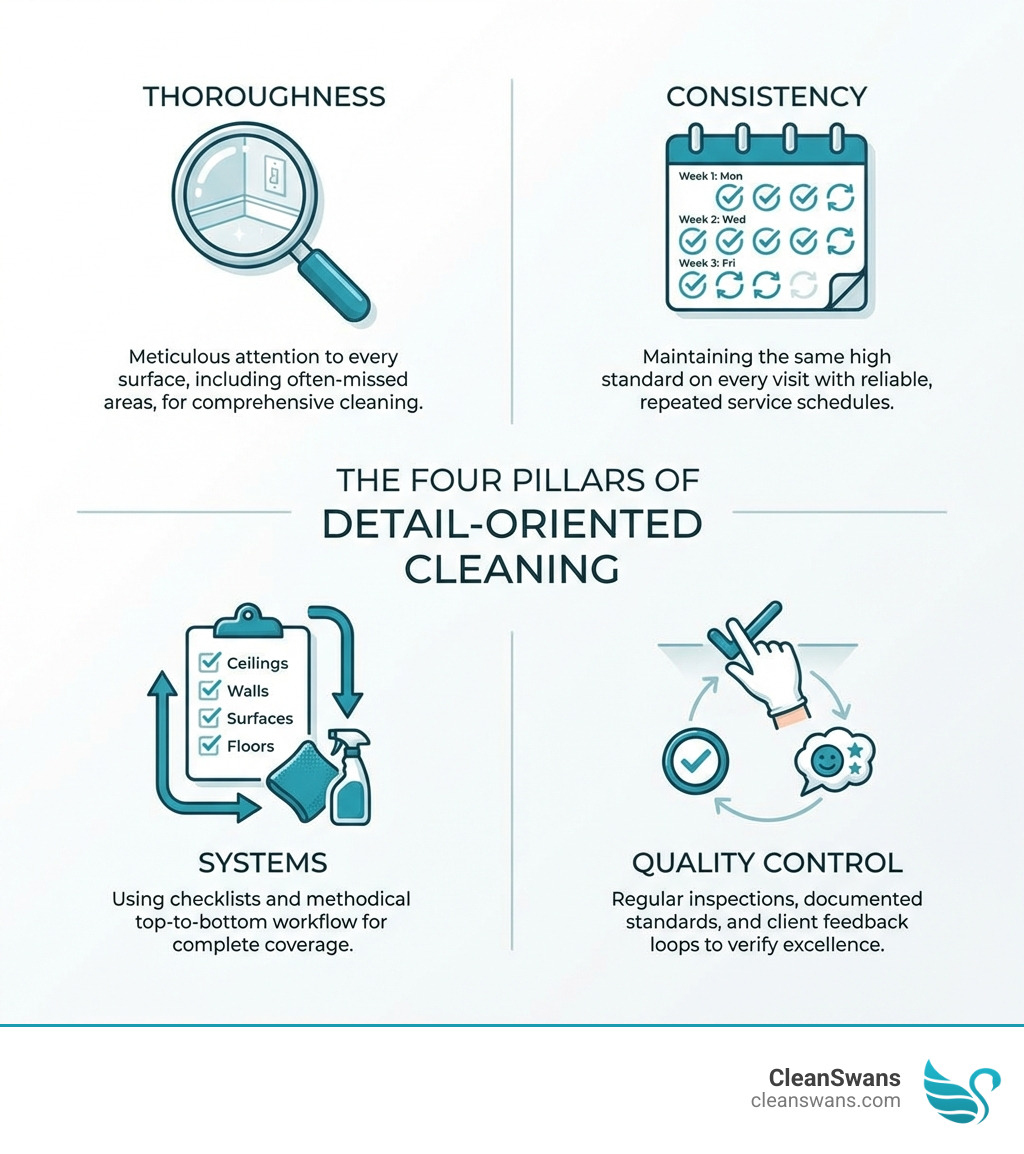 THOROUGHNESS

Meticulous attention to every surface, including often-missed areas, for comprehensive cleaning.

CONSISTENCY

Week 1: Mon

Week 2: Wed

Week 3: Fri

Maintaining the same high standard on every visit with reliable, repeated service schedules.

THE FOUR PILLARS OF
DETAIL-ORIENTED CLEANING

Ceilings
Walls
Surfaces
Floors

SYSTEMS

Using checklists and methodical top-to-bottom workflow for complete coverage.

QUALITY CONTROL

Regular inspections, documented standards, and client feedback loops to verify excellence.

CleanSwans
cleanswans.com