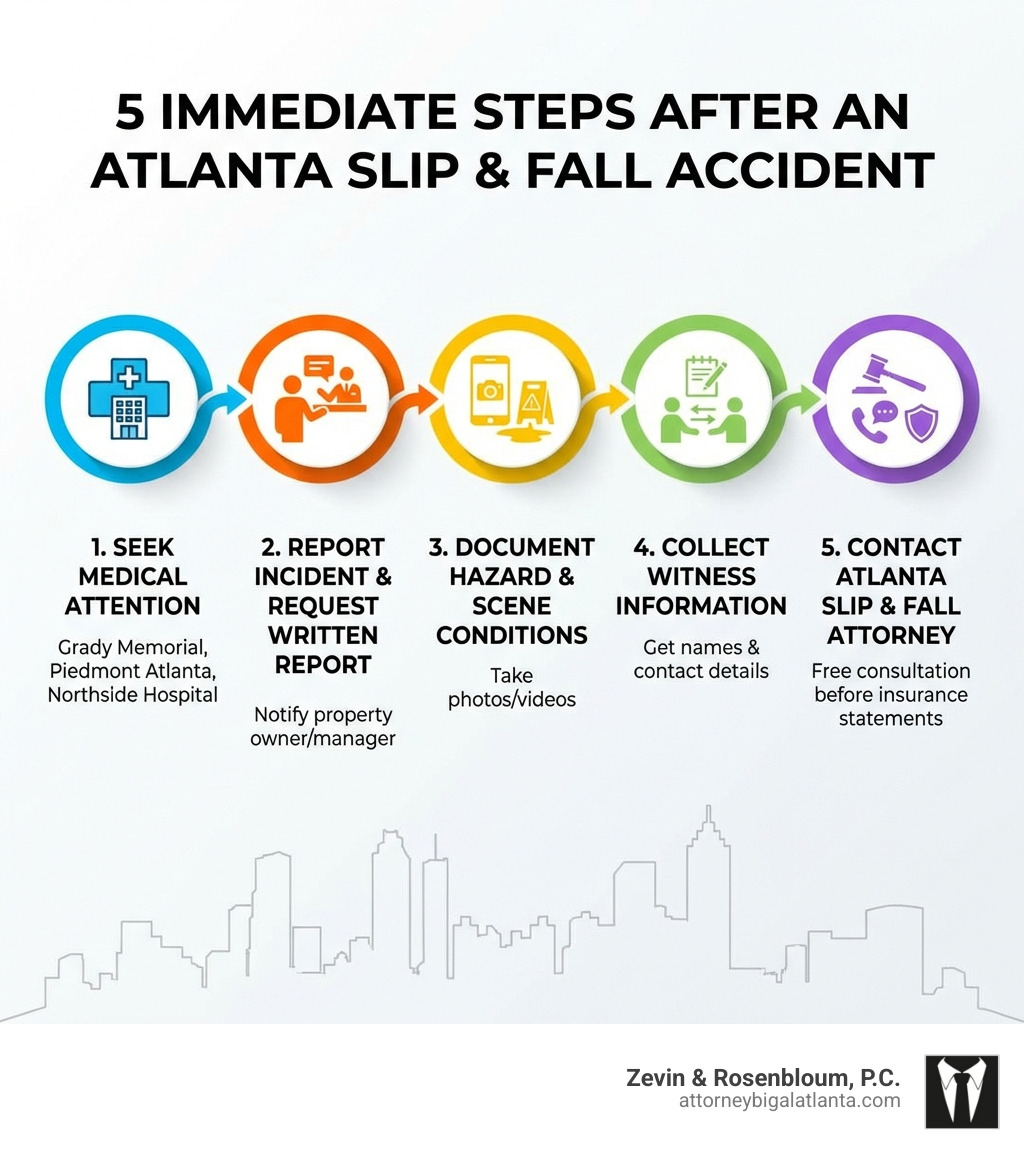 5 IMMEDIATE STEPS AFTER AN ATLANTA SLIP & FALL ACCIDENT

1. SEEK MEDICAL ATTENTION

Grady Memorial, Piedmont Atlanta, Northside Hospital

2. REPORT INCIDENT & REQUEST WRITTEN REPORT

Notify property owner/manager

3. DOCUMENT HAZARD & SCENE CONDITIONS

Take photos/videos

4. COLLECT WITNESS INFORMATION

Get names & contact details

5. CONTACT ATLANTA SLIP & FALL ATTORNEY

Free consultation before insurance statements

Zevin & Rosenbloum, P.C.
attorneybigalatlanta.com