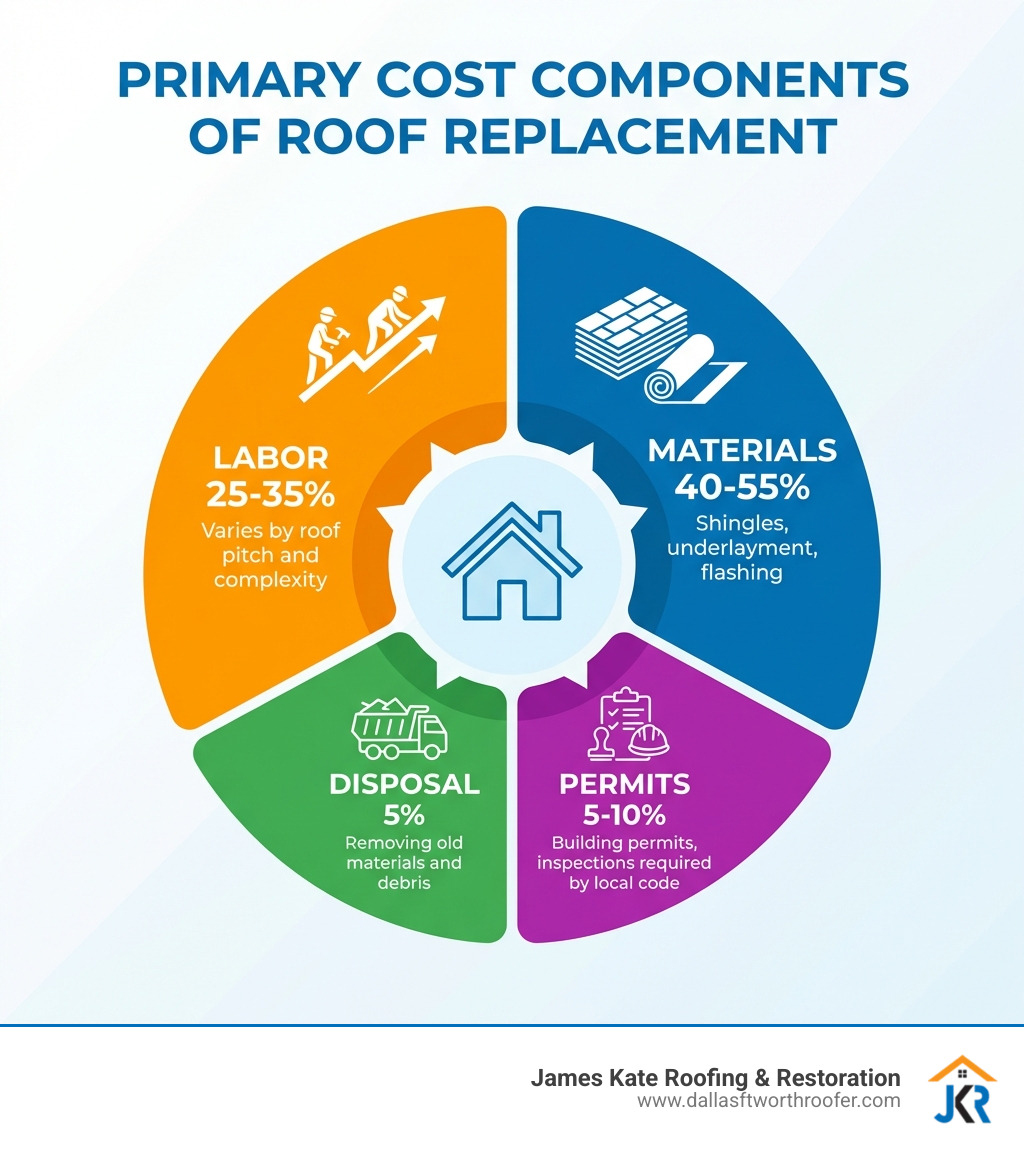 PRIMARY COST COMPONENTS OF ROOF REPLACEMENT

LABOR
25-35%
Varies by roof pitch and complexity

MATERIALS
40-55%
Shingles, underlayment, flashing

DISPOSAL
5%
Removing old materials and debris

PERMITS
5-10%
Building permits, inspections required by local code

James Kate Roofing & Restoration
www.dallasftworthroofer.com
JKR