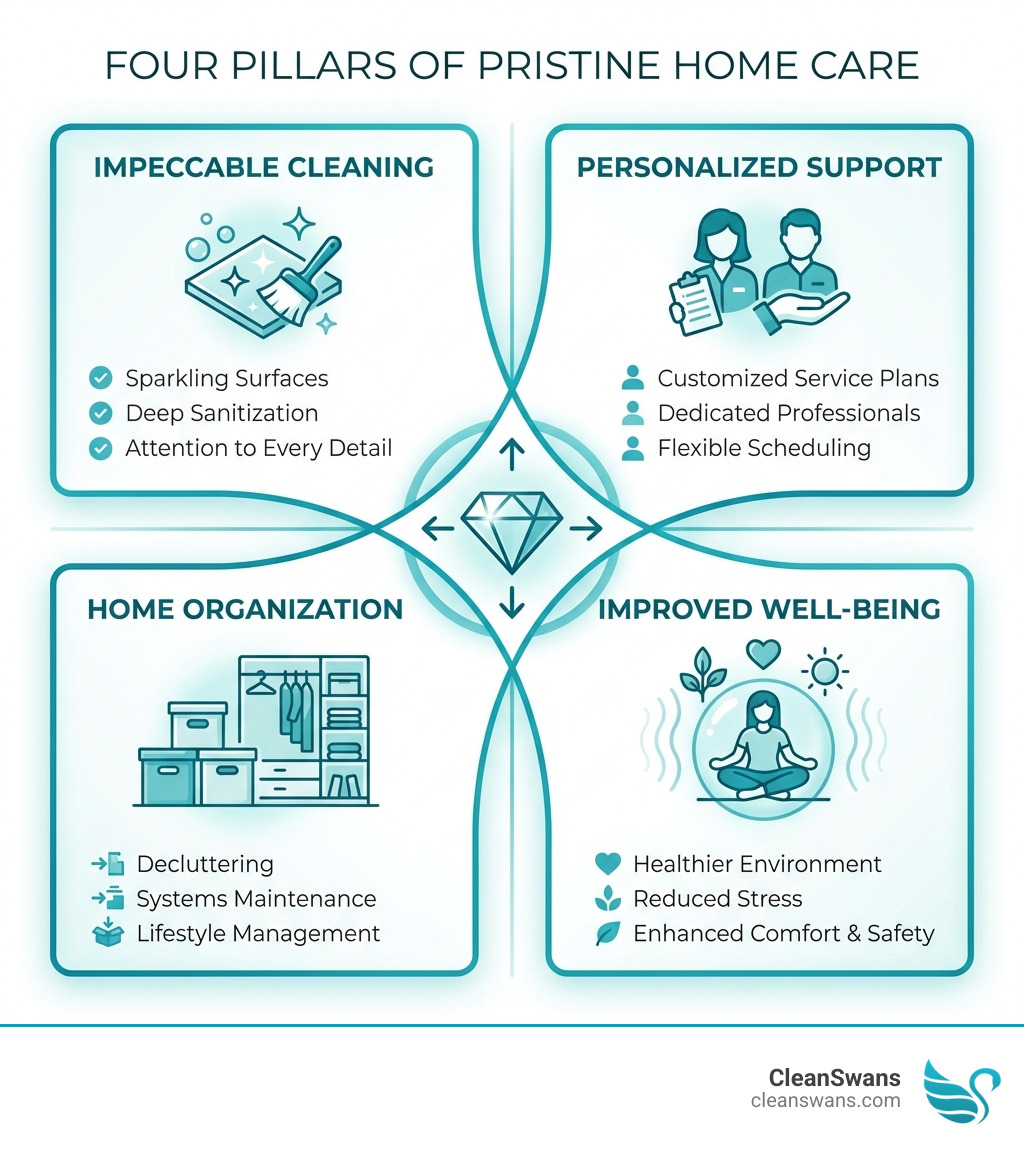 FOUR PILLARS OF PRISTINE HOME CARE

IMPECCABLE CLEANING

Sparkling Surfaces
Deep Sanitization
Attention to Every Detail

PERSONALIZED SUPPORT

Customized Service Plans
Dedicated Professionals
Flexible Scheduling

HOME ORGANIZATION

Decluttering
Systems Maintenance
Lifestyle Management

IMPROVED WELL-BEING

Healthier Environment
Reduced Stress
Enhanced Comfort & Safety

CleanSwans
cleanswans.com