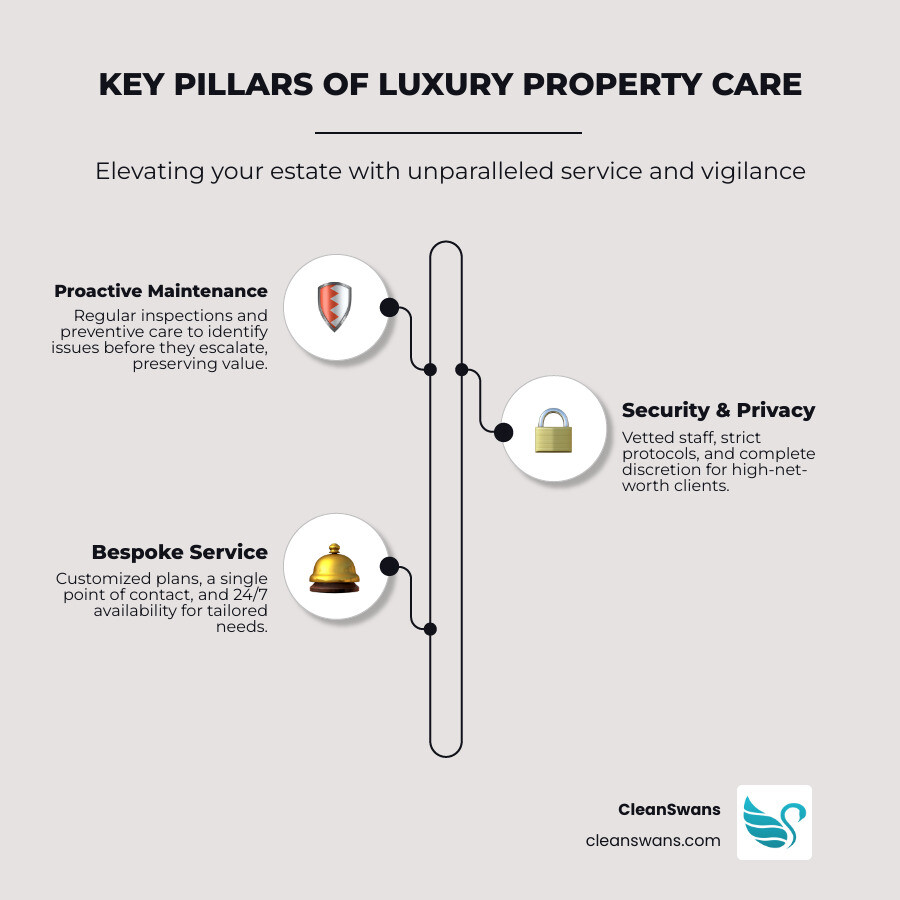 KEY PILLARS OF LUXURY PROPERTY CARE

Elevating your estate with unparalleled service and vigilance

Proactive Maintenance
Regular inspections and preventive care to identify issues before they escalate, preserving value.

Security & Privacy
Vetted staff, strict protocols, and complete discretion for high-net-worth clients.

Bespoke Service
Customized plans, a single point of contact, and 24/7 availability for tailored needs.

CleanSwans
cleanswans.com