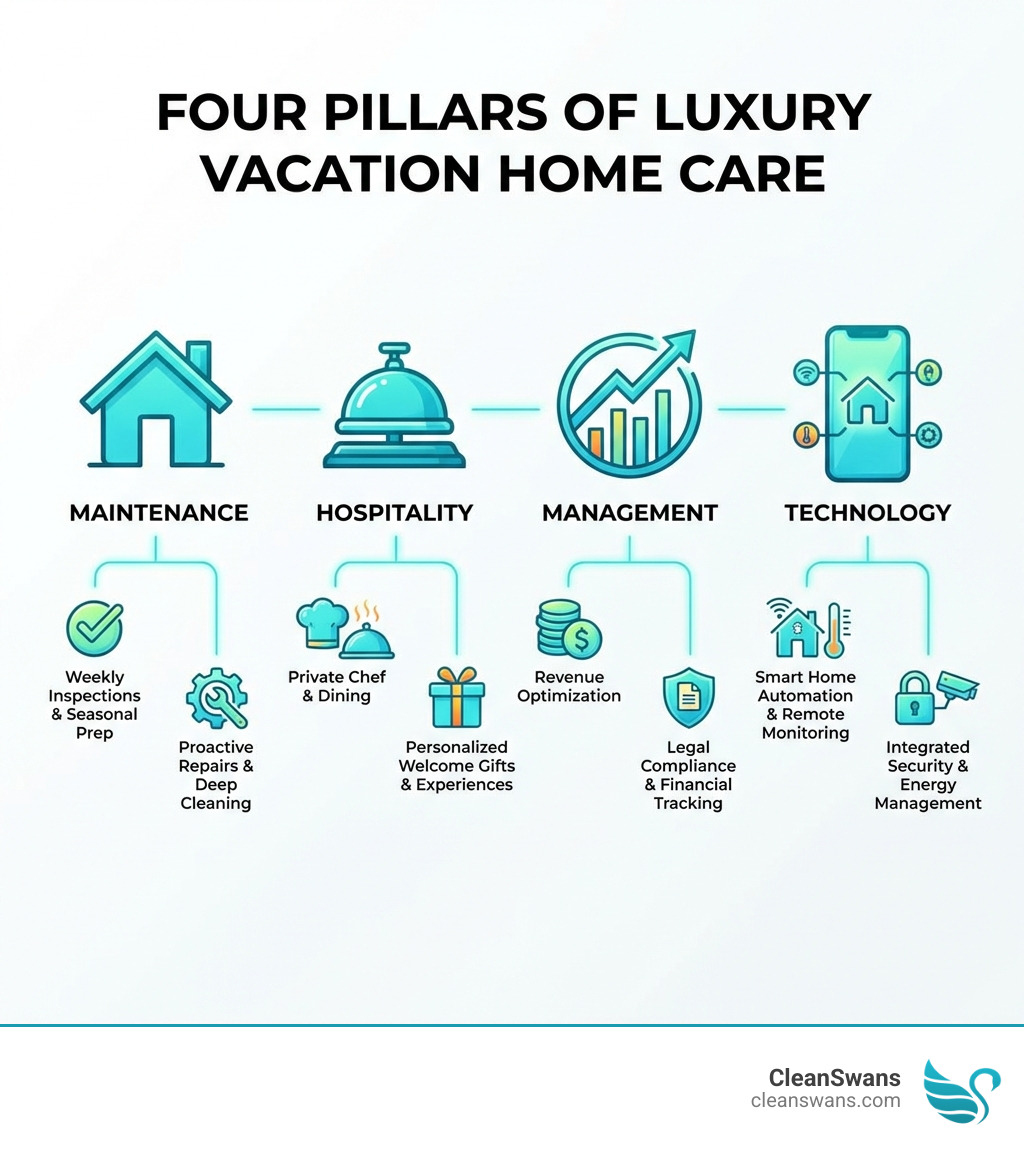 FOUR PILLARS OF LUXURY VACATION HOME CARE

MAINTENANCE

Weekly Inspections & Seasonal Prep

Proactive Repairs & Deep Cleaning

HOSPITALITY

Private Chef & Dining

Personalized Welcome Gifts & Experiences

MANAGEMENT

Revenue Optimization

Legal Compliance & Financial Tracking

TECHNOLOGY

Smart Home Automation & Remote Monitoring

Integrated Security & Energy Management

CleanSwans
cleanswans.com