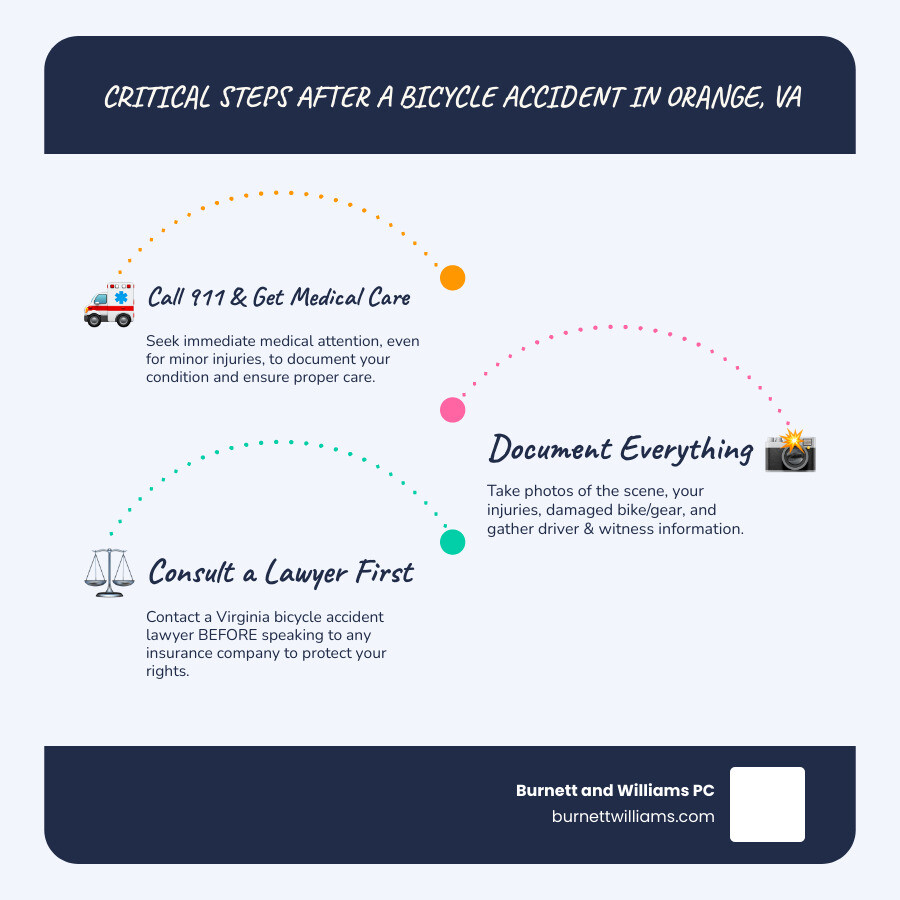 CRITICAL STEPS AFTER A BICYCLE ACCIDENT IN ORANGE, VA

Call 911 & Get Medical Care

Seek immediate medical attention, even for minor injuries, to document your condition and ensure proper care.

Document Everything

Take photos of the scene, your injuries, damaged bike/gear, and gather driver & witness information.

Consult a Lawyer First

Contact a Virginia bicycle accident lawyer BEFORE speaking to any insurance company to protect your rights.

Burnett and Williams PC
burnettwilliams.com