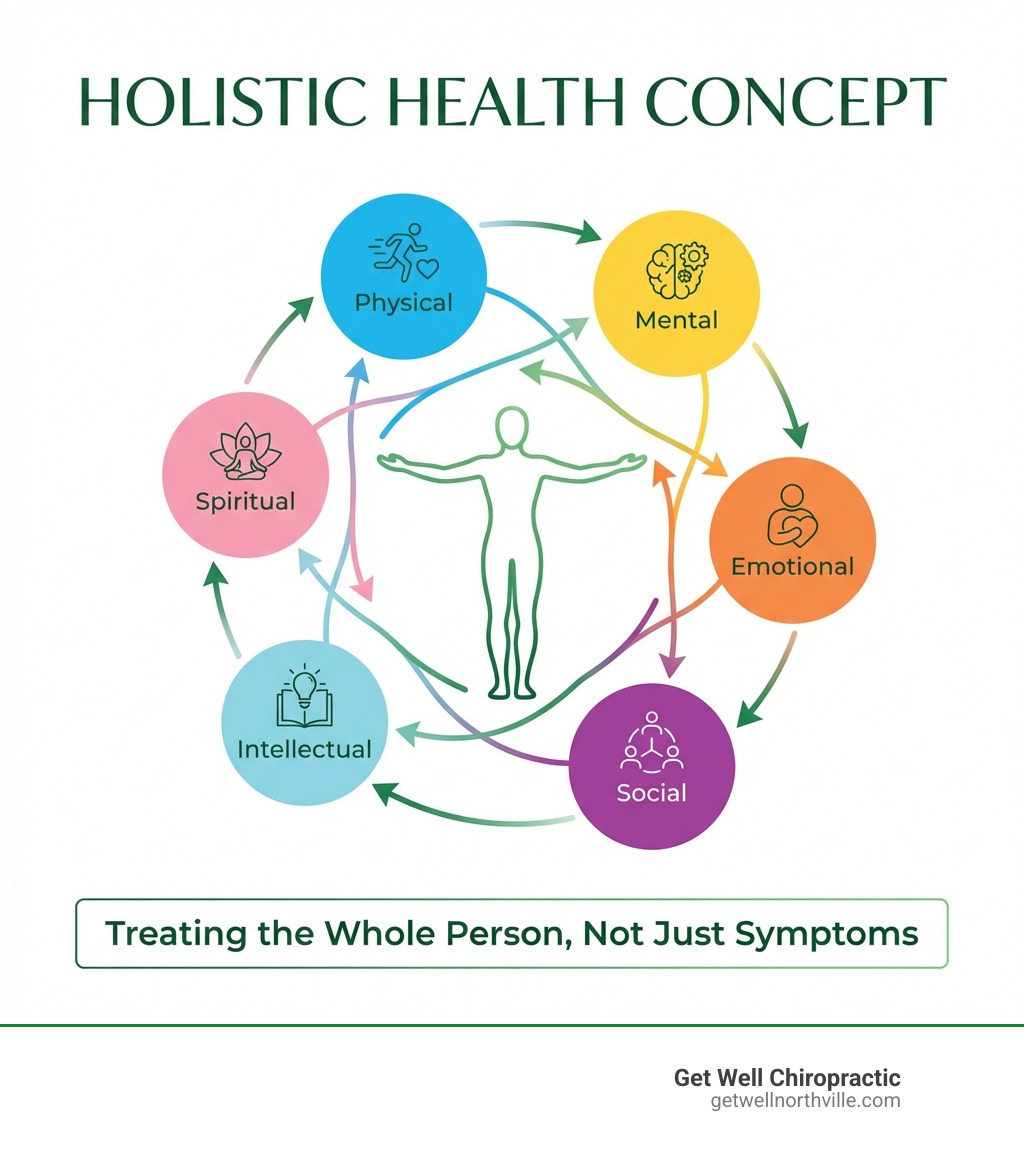 HOLISTIC HEALTH CONCEPT

Physical

Mental

Emotional

Social

Intellectual

Spiritual

Treating the Whole Person, Not Just Symptoms

Get Well Chiropractic
getwellnorthville.com