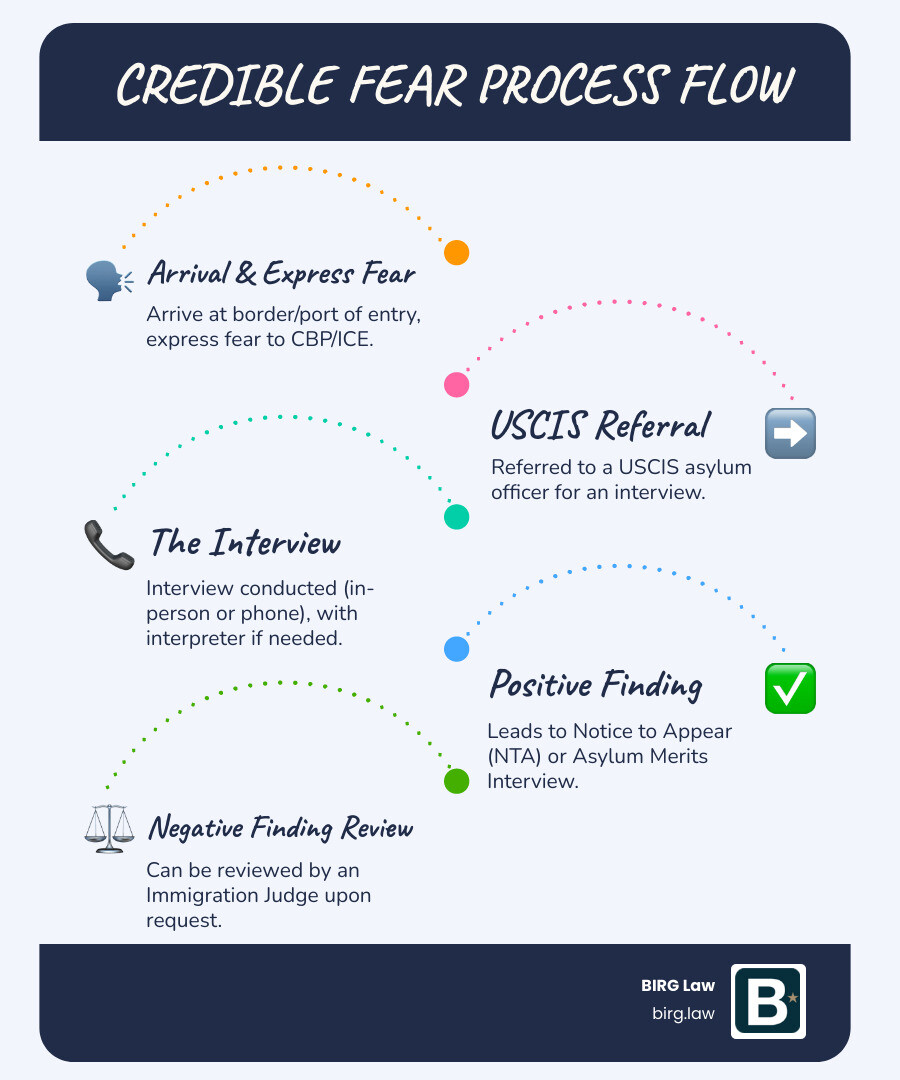 CREDIBLE FEAR PROCESS FLOW

Arrival & Express Fear
Arrive at border/port of entry, express fear to CBP/ICE.

USCIS Referral
Referred to a USCIS asylum officer for an interview.

The Interview
Interview conducted (in-person or phone), with interpreter if needed.

Positive Finding
Leads to Notice to Appear (NTA) or Asylum Merits Interview.

Negative Finding Review
Can be reviewed by an Immigration Judge upon request.

BIRG Law
birg.law
B