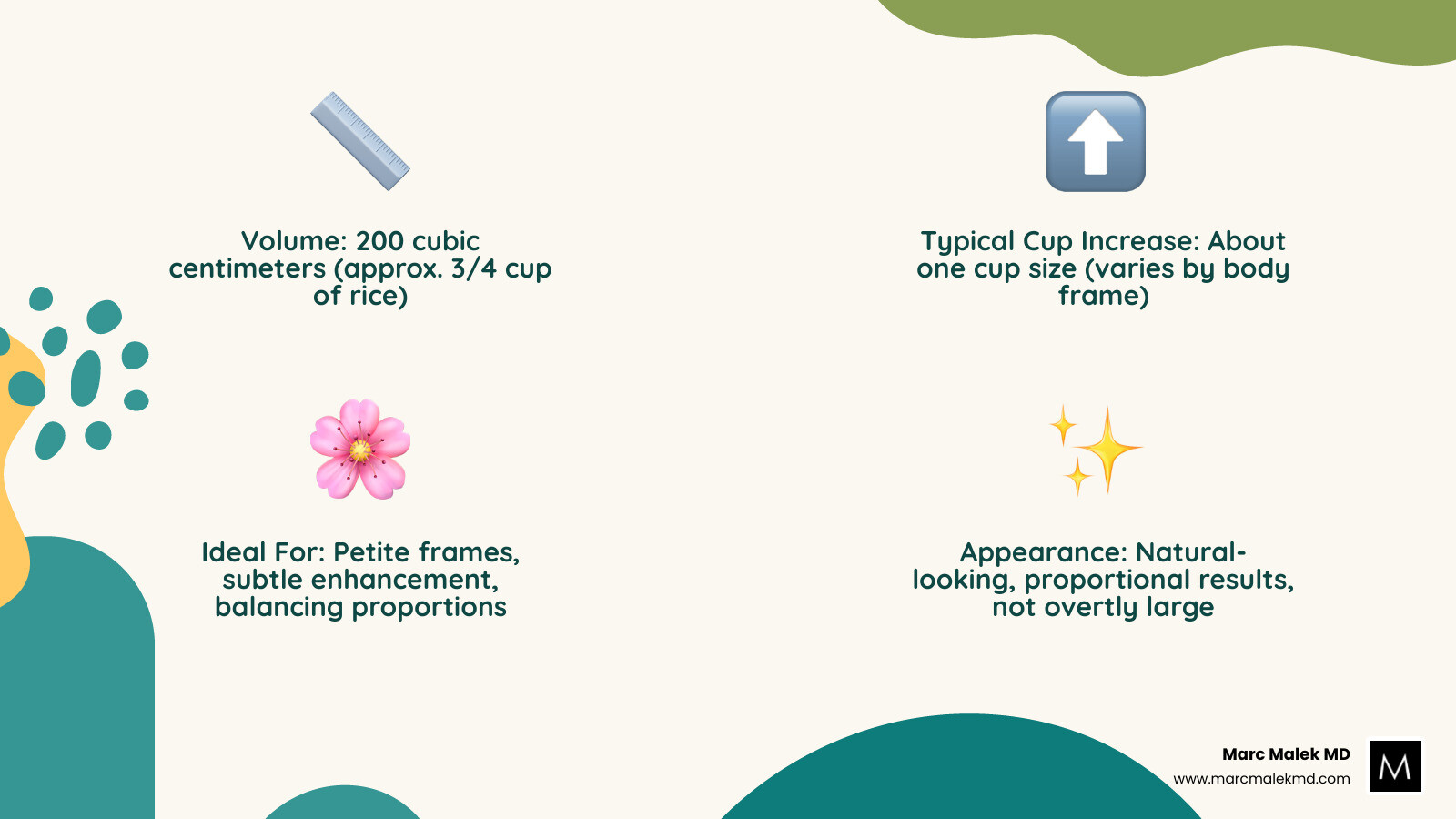 Volume: 200 cubic centimeters (approx. 3/4 cup of rice)

Typical Cup Increase: About one cup size (varies by body frame)

Ideal For: Petite frames, subtle enhancement, balancing proportions

Appearance: Natural-looking, proportional results, not overtly large

Marc Malek MD
www.marcmalekmd.com

M