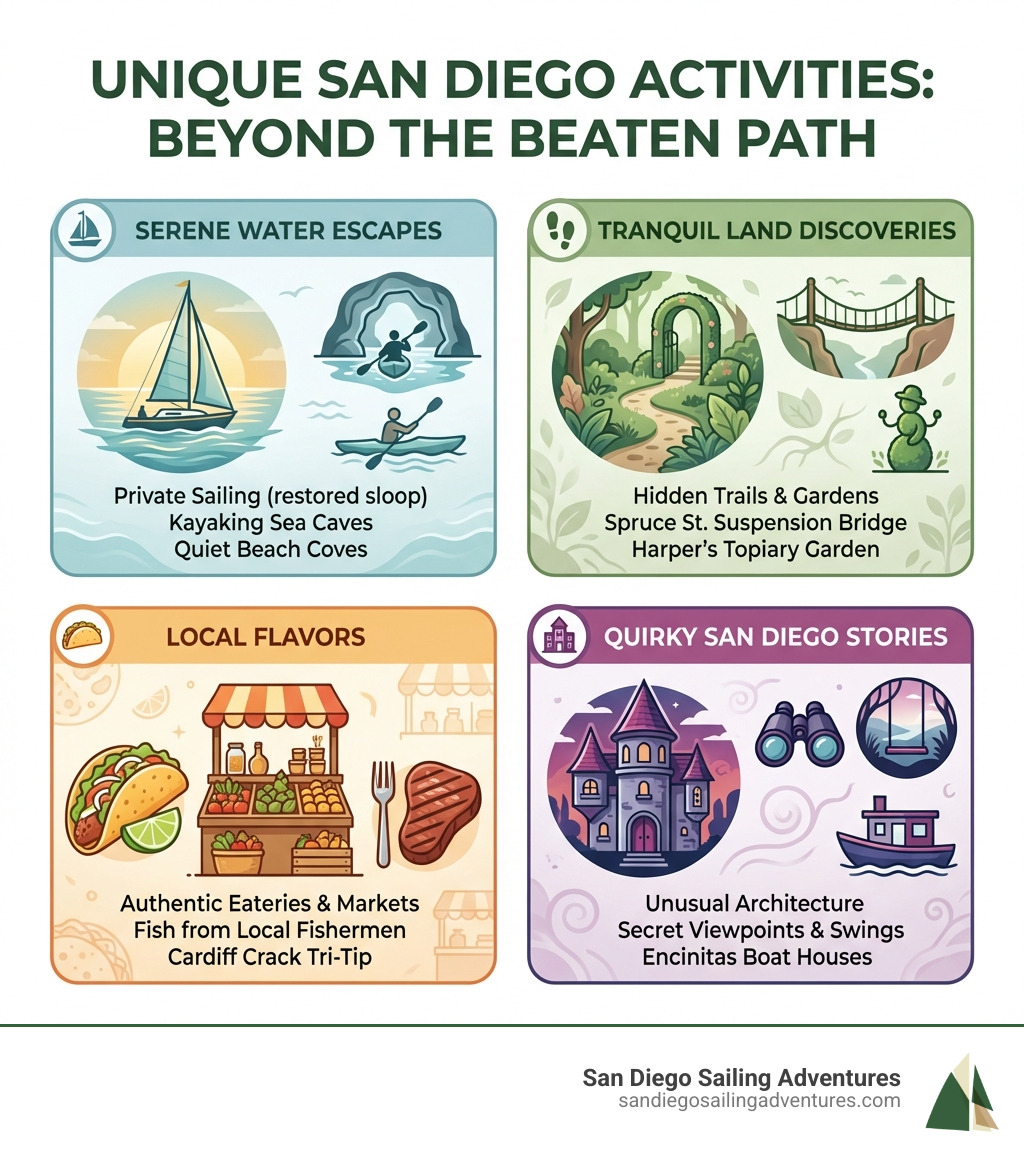 UNIQUE SAN DIEGO ACTIVITIES: BEYOND THE BEATEN PATH

SERENE WATER ESCAPES

Private Sailing (restored sloop)
Kayaking Sea Caves
Quiet Beach Coves

TRANQUIL LAND DISCOVERIES

Hidden Trails & Gardens
Spruce St. Suspension Bridge
Harper's Topiary Garden

LOCAL FLAVORS

Authentic Eateries & Markets
Fish from Local Fishermen
Cardiff Crack Tri-Tip

QUIRKY SAN DIEGO STORIES

Unusual Architecture
Secret Viewpoints & Swings
Encinitas Boat Houses

San Diego Sailing Adventures
sandiegosailingadventures.com