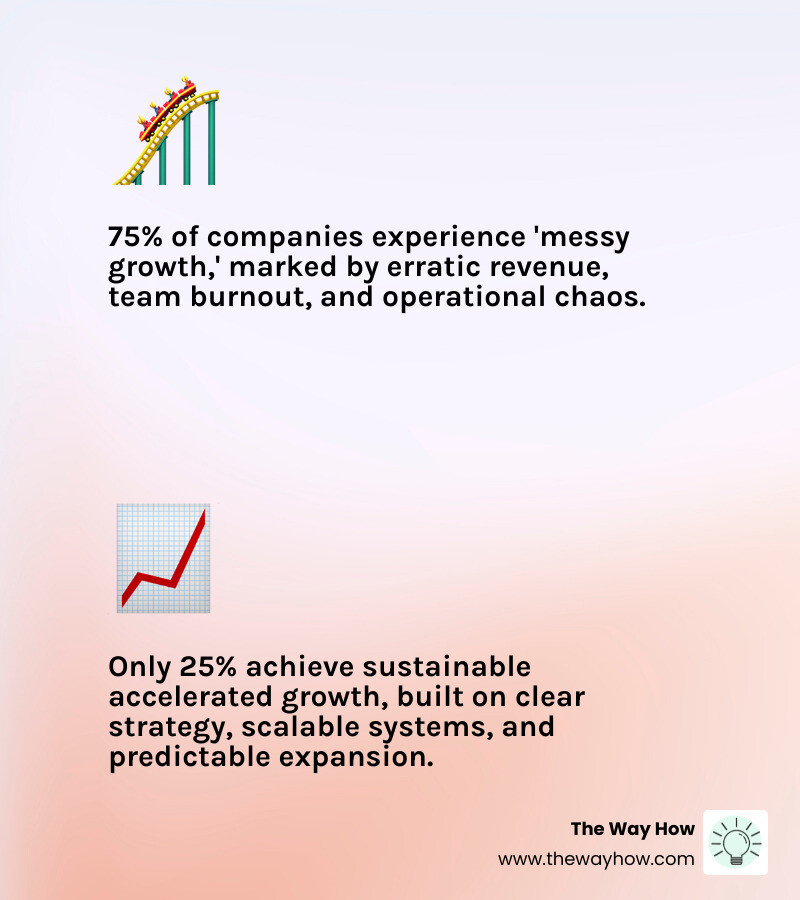 75% of companies experience 'messy growth,' marked by erratic revenue, team burnout, and operational chaos.

Only 25% achieve sustainable accelerated growth, built on clear strategy, scalable systems, and predictable expansion.

The Way How
www.thewayhow.com