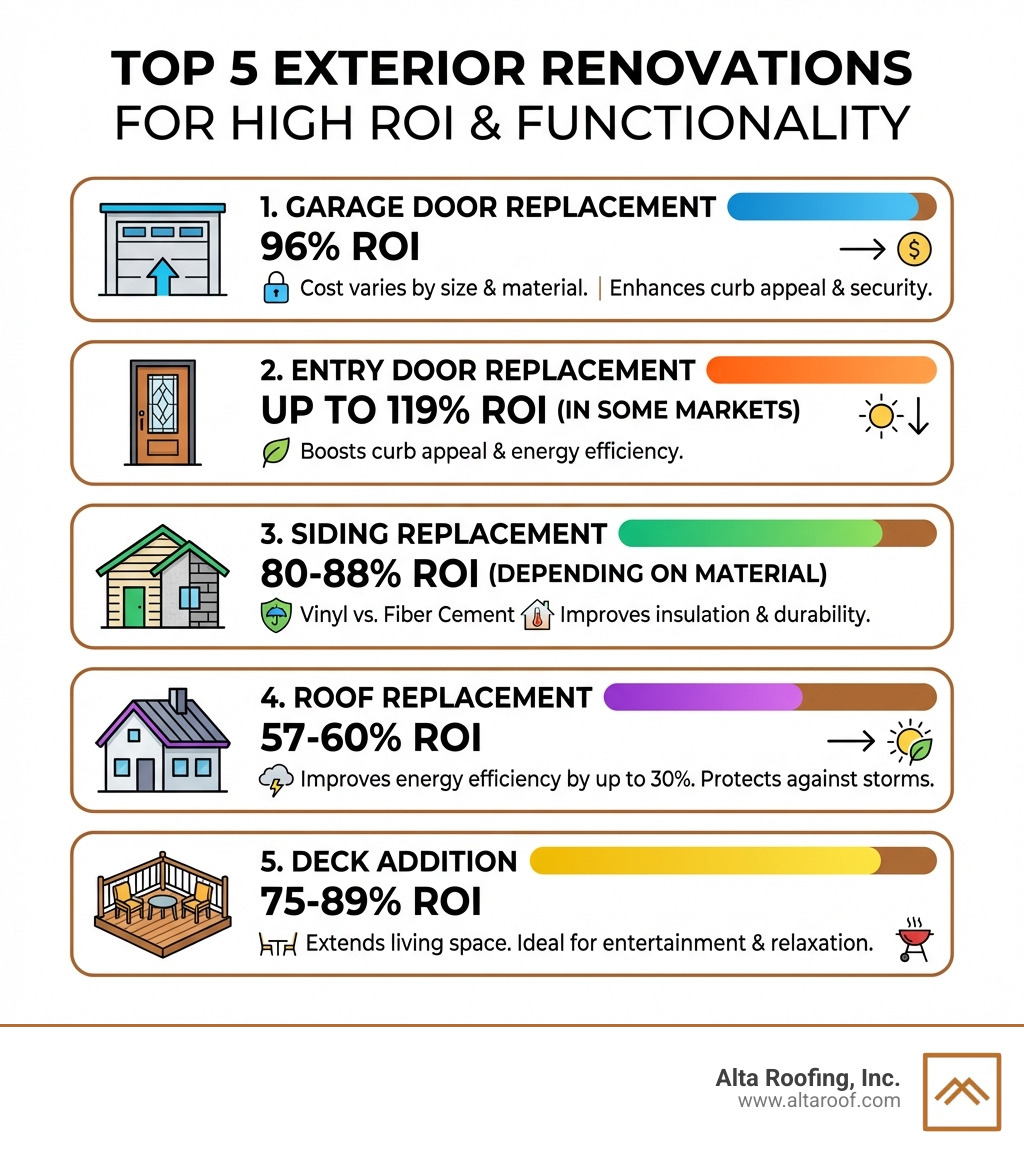 TOP 5 EXTERIOR RENOVATIONS
FOR HIGH ROI & FUNCTIONALITY

1. GARAGE DOOR REPLACEMENT
96% ROI
Cost varies by size & material. | Enhances curb appeal & security.

2. ENTRY DOOR REPLACEMENT
UP TO 119% ROI (IN SOME MARKETS)
Boosts curb appeal & energy efficiency.

3. SIDING REPLACEMENT
80-88% ROI (DEPENDING ON MATERIAL)
Vinyl vs. Fiber Cement Improves insulation & durability.

4. ROOF REPLACEMENT
57-60% ROI
Improves energy efficiency by up to 30%. Protects against storms.

5. DECK ADDITION
75-89% ROI
Extends living space. Ideal for entertainment & relaxation.

Alta Roofing, Inc.
www.altaroof.com