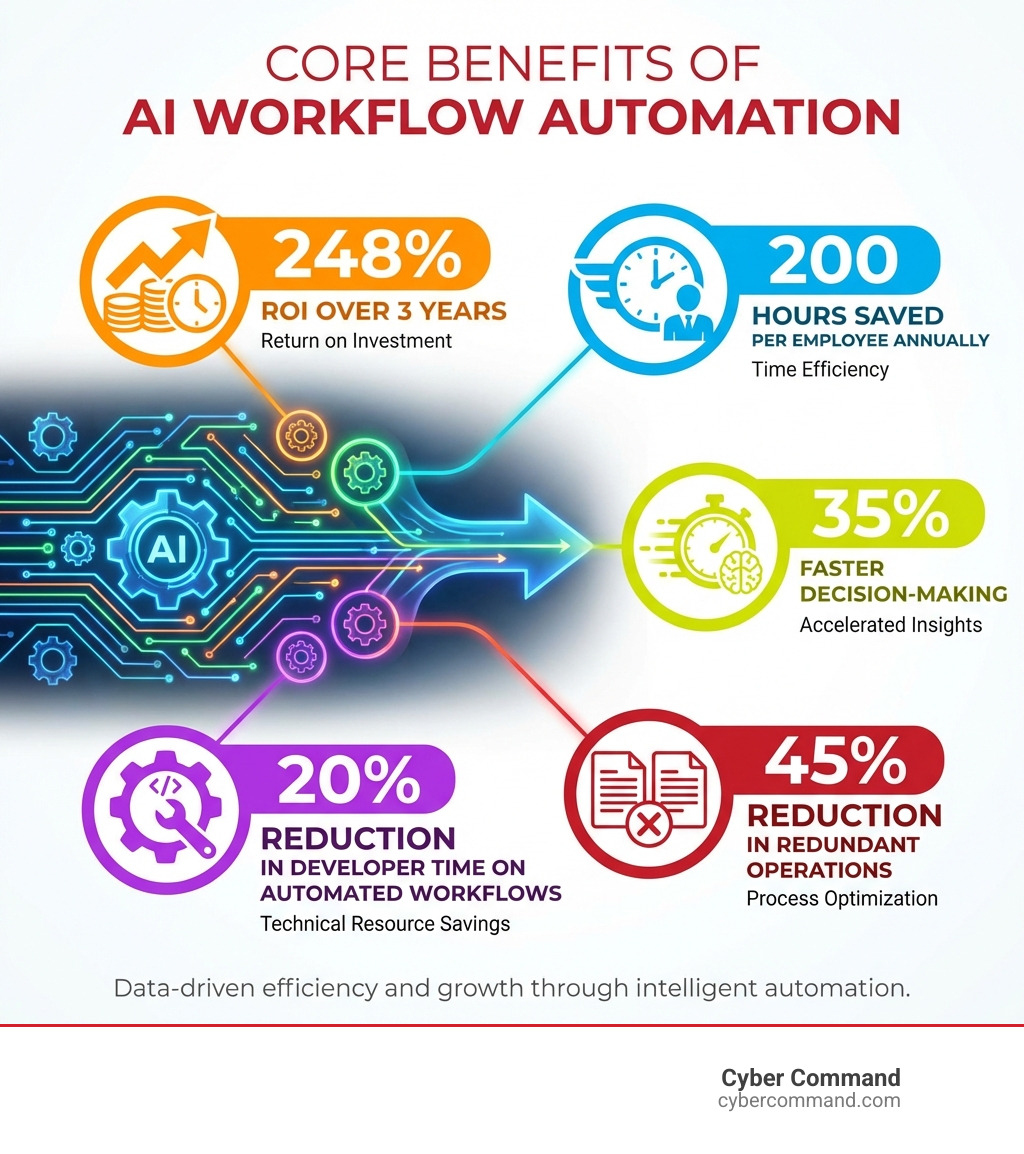 CORE BENEFITS OF
AI WORKFLOW AUTOMATION

248%
ROI OVER 3 YEARS
Return on Investment

200
HOURS SAVED
PER EMPLOYEE ANNUALLY
Time Efficiency

AI

35%
FASTER
DECISION-MAKING
Accelerated Insights

20%
REDUCTION
IN DEVELOPER TIME ON
AUTOMATED WORKFLOWS
Technical Resource Savings

45%
REDUCTION
IN REDUNDANT
OPERATIONS
Process Optimization

Data-driven efficiency and growth through intelligent automation.

Cyber Command
cybercommand.com