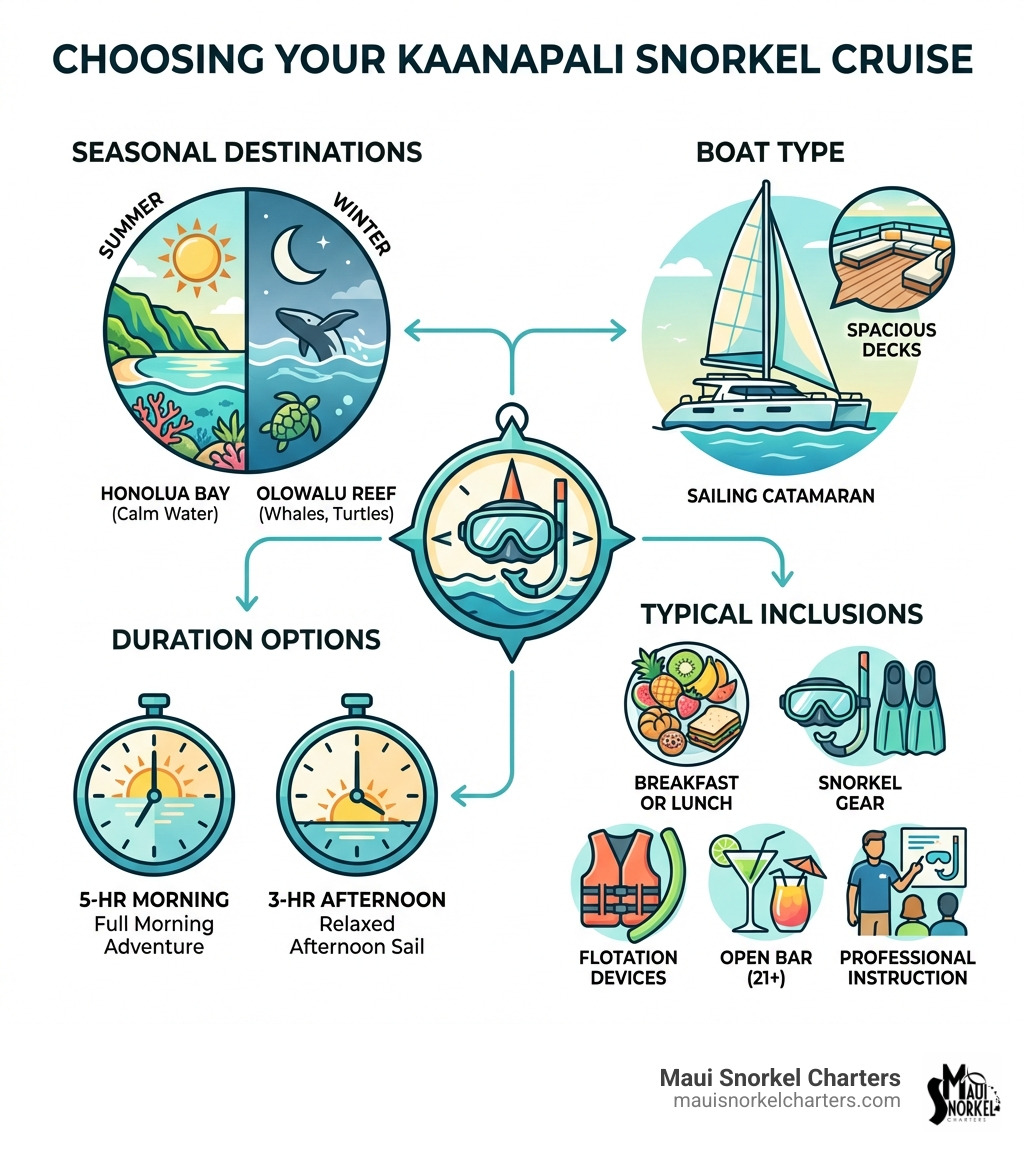 CHOOSING YOUR KAANAPALI SNORKEL CRUISE

SEASONAL DESTINATIONS

SUMMER

WINTER

HONOLUA BAY (Calm Water)

OLOWALU REEF (Whales, Turtles)

BOAT TYPE

SPACIOUS DECKS

SAILING CATAMARAN

DURATION OPTIONS

5-HR MORNING Full Morning Adventure

3-HR AFTERNOON Relaxed Afternoon Sail

TYPICAL INCLUSIONS

BREAKFAST OR LUNCH

SNORKEL GEAR

FLOTATION DEVICES

OPEN BAR (21+)

PROFESSIONAL INSTRUCTION

Maui Snorkel Charters
mauisnorkelcharters.com

MAUI SNORKEL CHARTERS