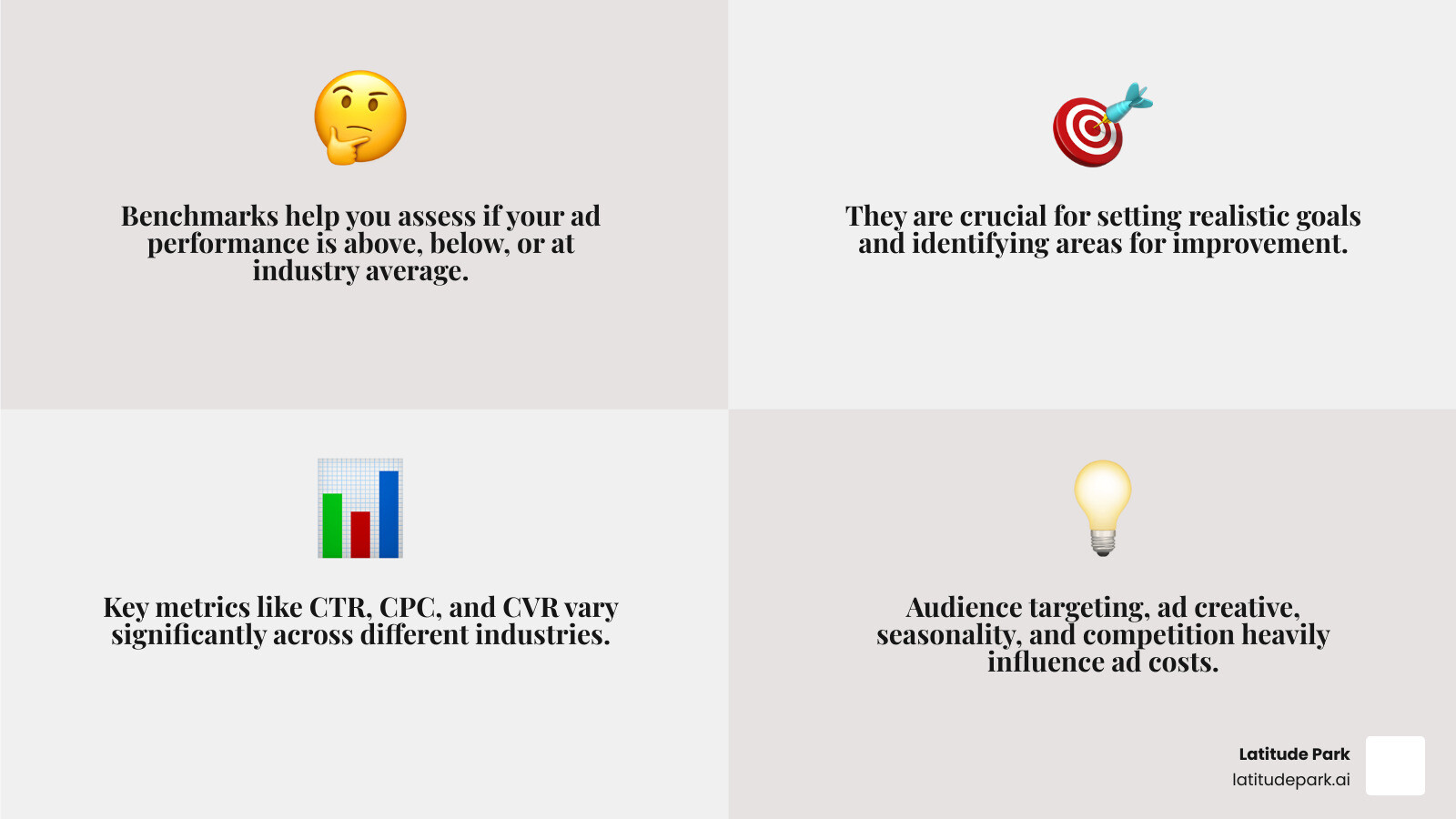 Benchmarks help you assess if your ad performance is above, below, or at industry average.

They are crucial for setting realistic goals and identifying areas for improvement.

Key metrics like CTR, CPC, and CVR vary significantly across different industries.

Audience targeting, ad creative, seasonality, and competition heavily influence ad costs.

Latitude Park
latitudepark.ai