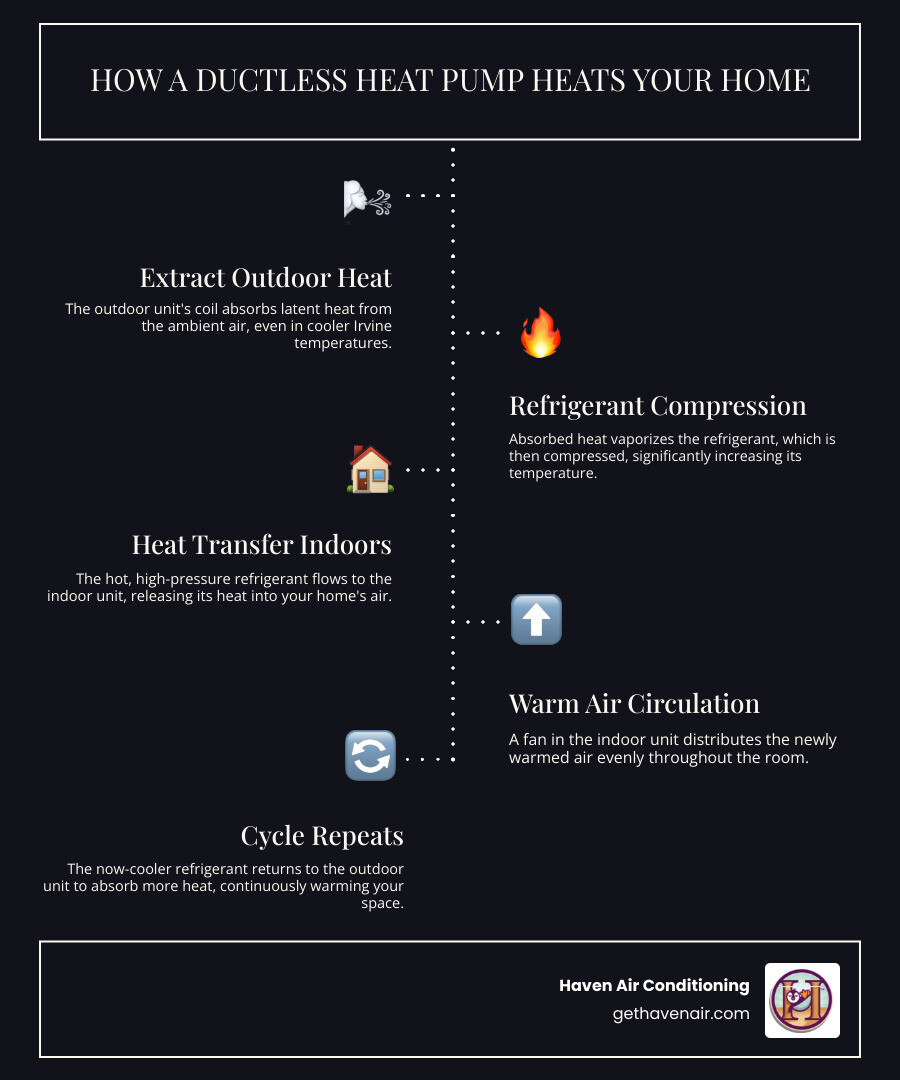 HOW A DUCTLESS HEAT PUMP HEATS YOUR HOME

Extract Outdoor Heat

The outdoor unit's coil absorbs latent heat from the ambient air, even in cooler Irvine temperatures.

Refrigerant Compression

Absorbed heat vaporizes the refrigerant, which is then compressed, significantly increasing its temperature.

Heat Transfer Indoors

The hot, high-pressure refrigerant flows to the indoor unit, releasing its heat into your home's air.

Warm Air Circulation

A fan in the indoor unit distributes the newly warmed air evenly throughout the room.

Cycle Repeats

The now-cooler refrigerant returns to the outdoor unit to absorb more heat, continuously warming your space.

Haven Air Conditioning
gethavenair.com