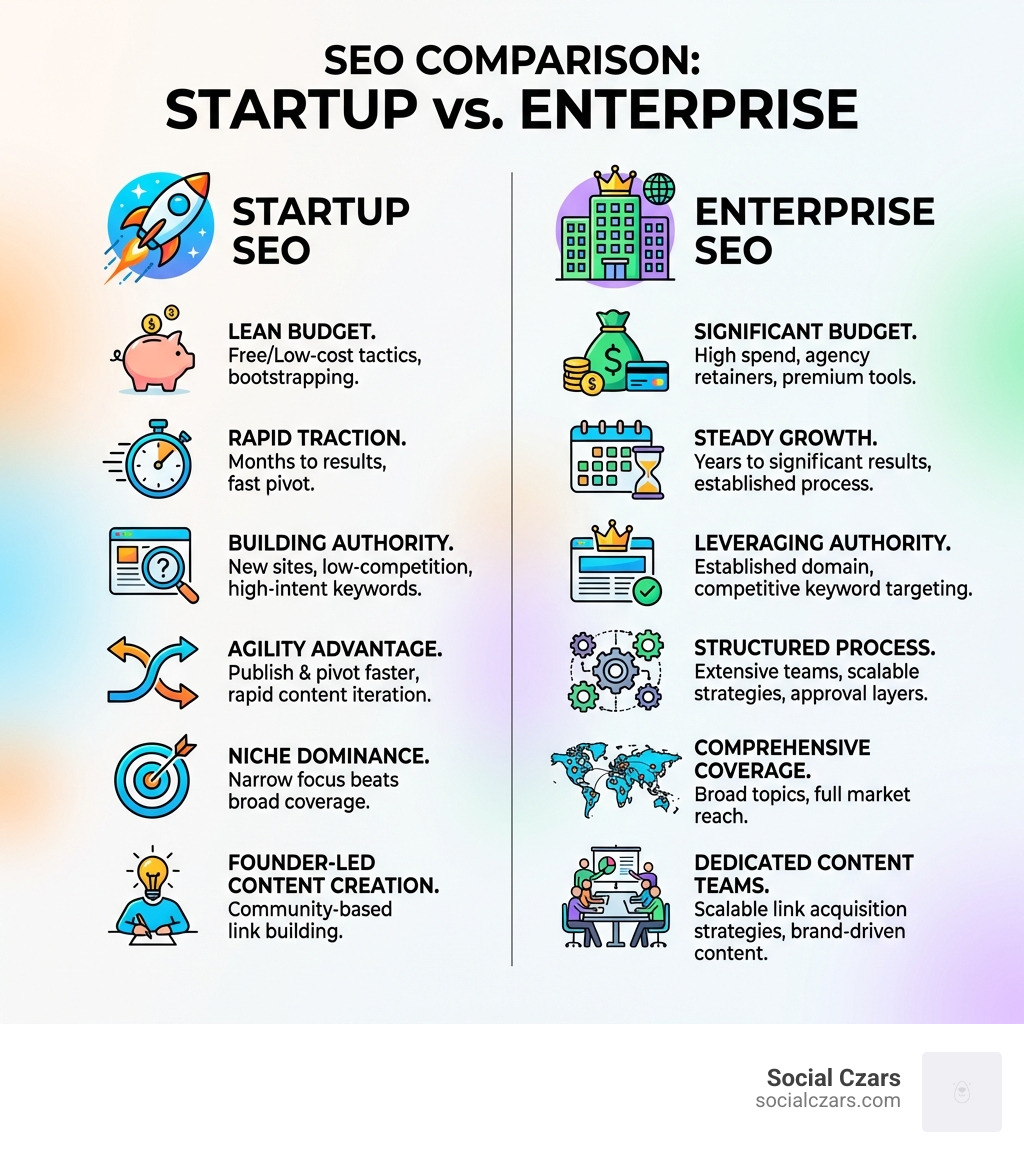 SEO COMPARISON:
STARTUP vs. ENTERPRISE

STARTUP SEO

LEAN BUDGET.
Free/Low-cost tactics, bootstrapping.

RAPID TRACTION.
Months to results, fast pivot.

BUILDING AUTHORITY.
New sites, low-competition, high-intent keywords.

AGILITY ADVANTAGE.
Publish & pivot faster, rapid content iteration.

NICHE DOMINANCE.
Narrow focus beats broad coverage.

FOUNDER-LED CONTENT CREATION.
Community-based link building.

ENTERPRISE SEO

SIGNIFICANT BUDGET.
High spend, agency retainers, premium tools.

STEADY GROWTH.
Years to significant results, established process.

LEVERAGING AUTHORITY.
Established domain, competitive keyword targeting.

STRUCTURED PROCESS.
Extensive teams, scalable strategies, approval layers.

COMPREHENSIVE COVERAGE.
Broad topics, full market reach.

DEDICATED CONTENT TEAMS.
Scalable link acquisition strategies, brand-driven content.

Social Czars
socialczars.com