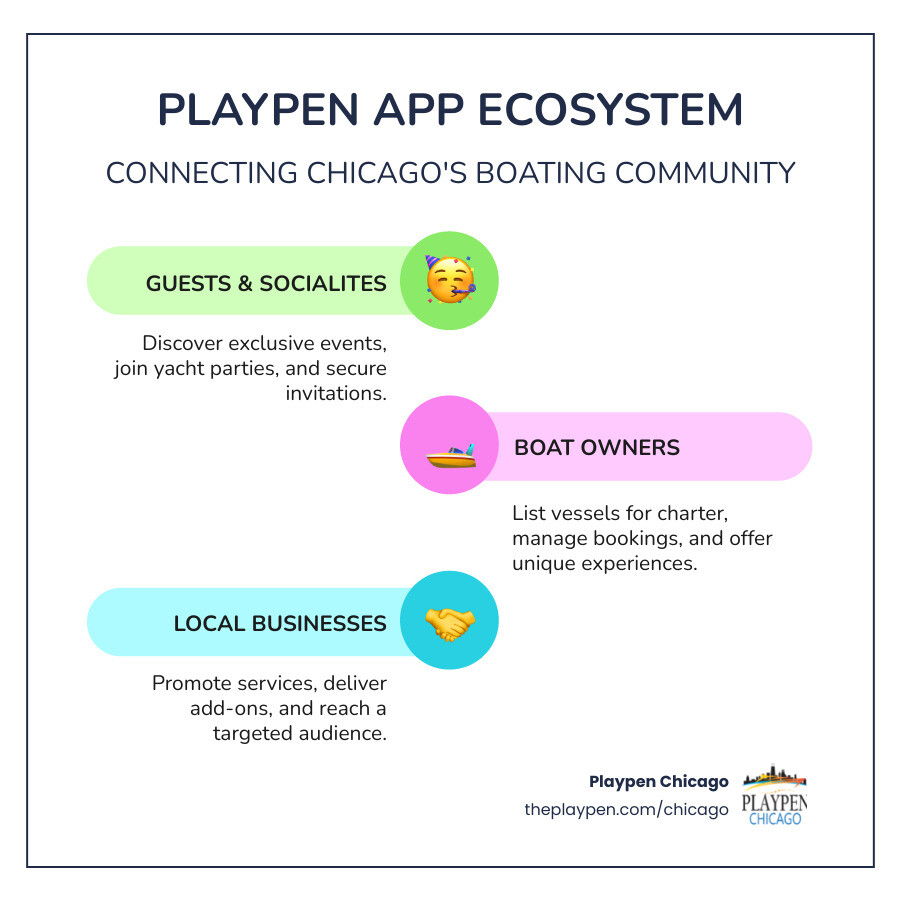 PLAYPEN APP ECOSYSTEM

CONNECTING CHICAGO'S BOATING COMMUNITY

GUESTS & SOCIALITES

Discover exclusive events, join yacht parties, and secure invitations.

BOAT OWNERS

List vessels for charter, manage bookings, and offer unique experiences.

LOCAL BUSINESSES

Promote services, deliver add-ons, and reach a targeted audience.

Playpen Chicago
theplaypen.com/chicago

PLAYPEN
CHICAGO