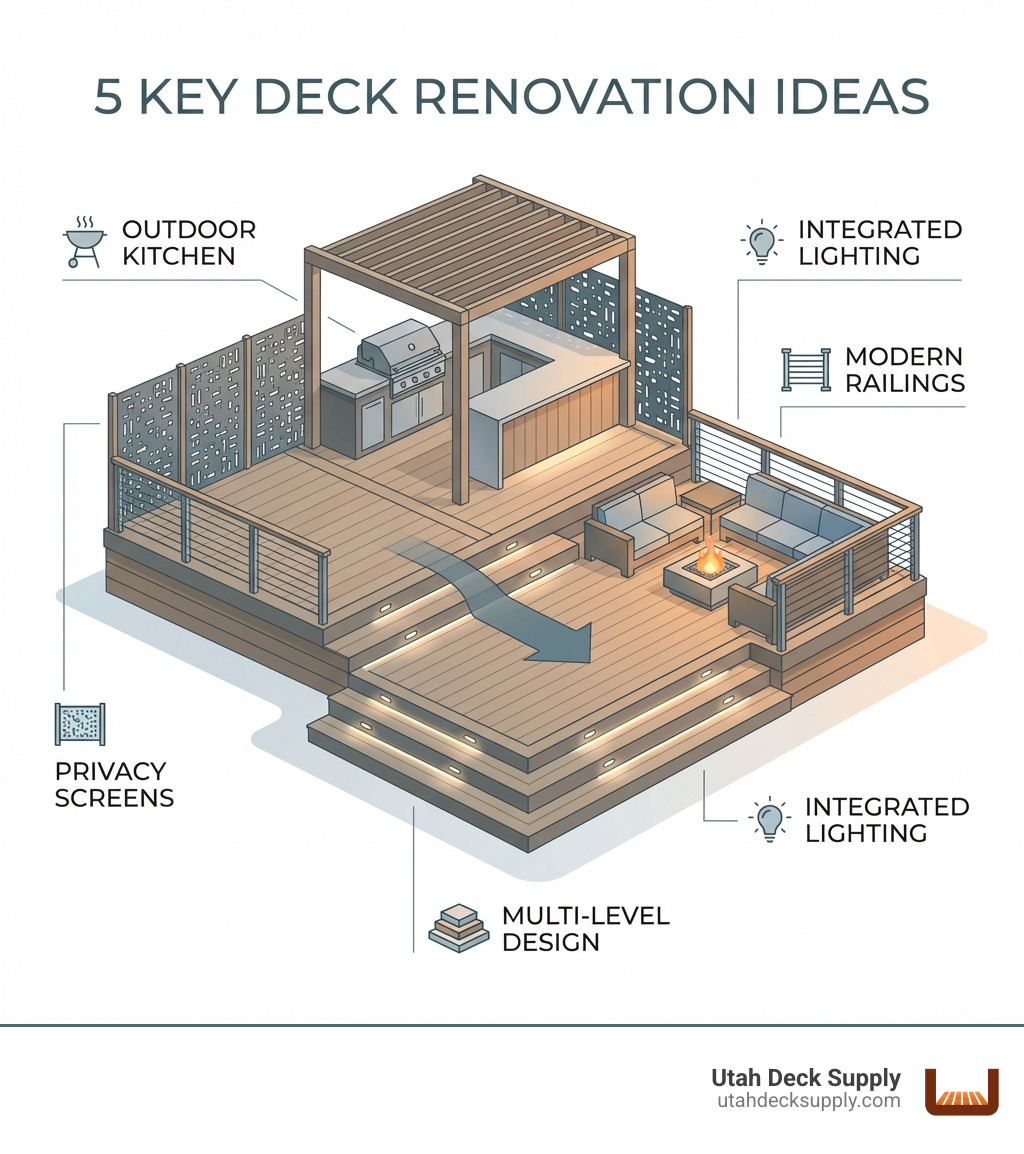 5 KEY DECK RENOVATION IDEAS

OUTDOOR KITCHEN

INTEGRATED LIGHTING

MODERN RAILINGS

PRIVACY SCREENS

INTEGRATED LIGHTING

MULTI-LEVEL DESIGN

Utah Deck Supply
utahdecksupply.com