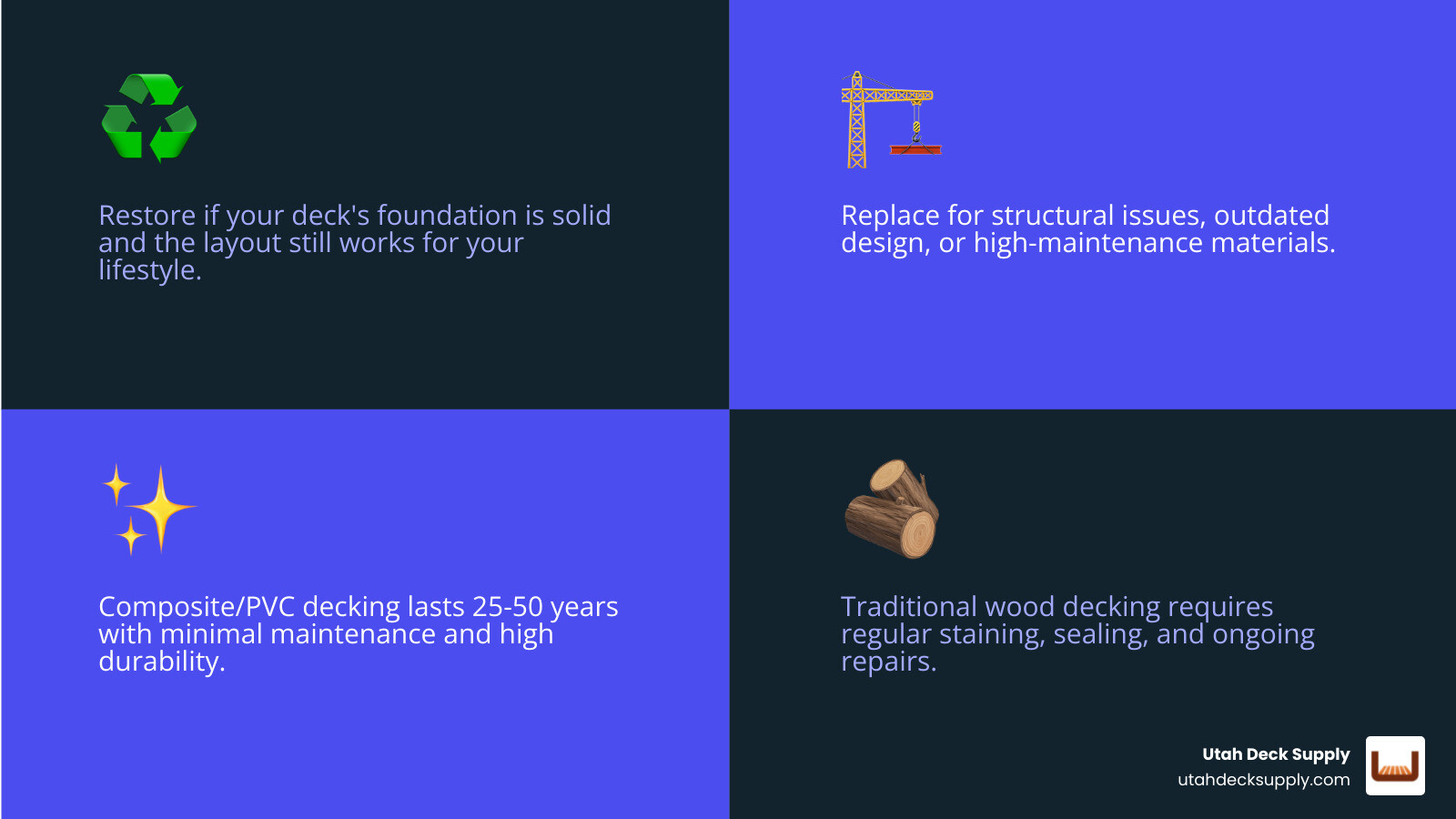 Restore if your deck's foundation is solid and the layout still works for your lifestyle.

Replace for structural issues, outdated design, or high-maintenance materials.

Composite/PVC decking lasts 25-50 years with minimal maintenance and high durability.

Traditional wood decking requires regular staining, sealing, and ongoing repairs.

Utah Deck Supply
utahdecksupply.com