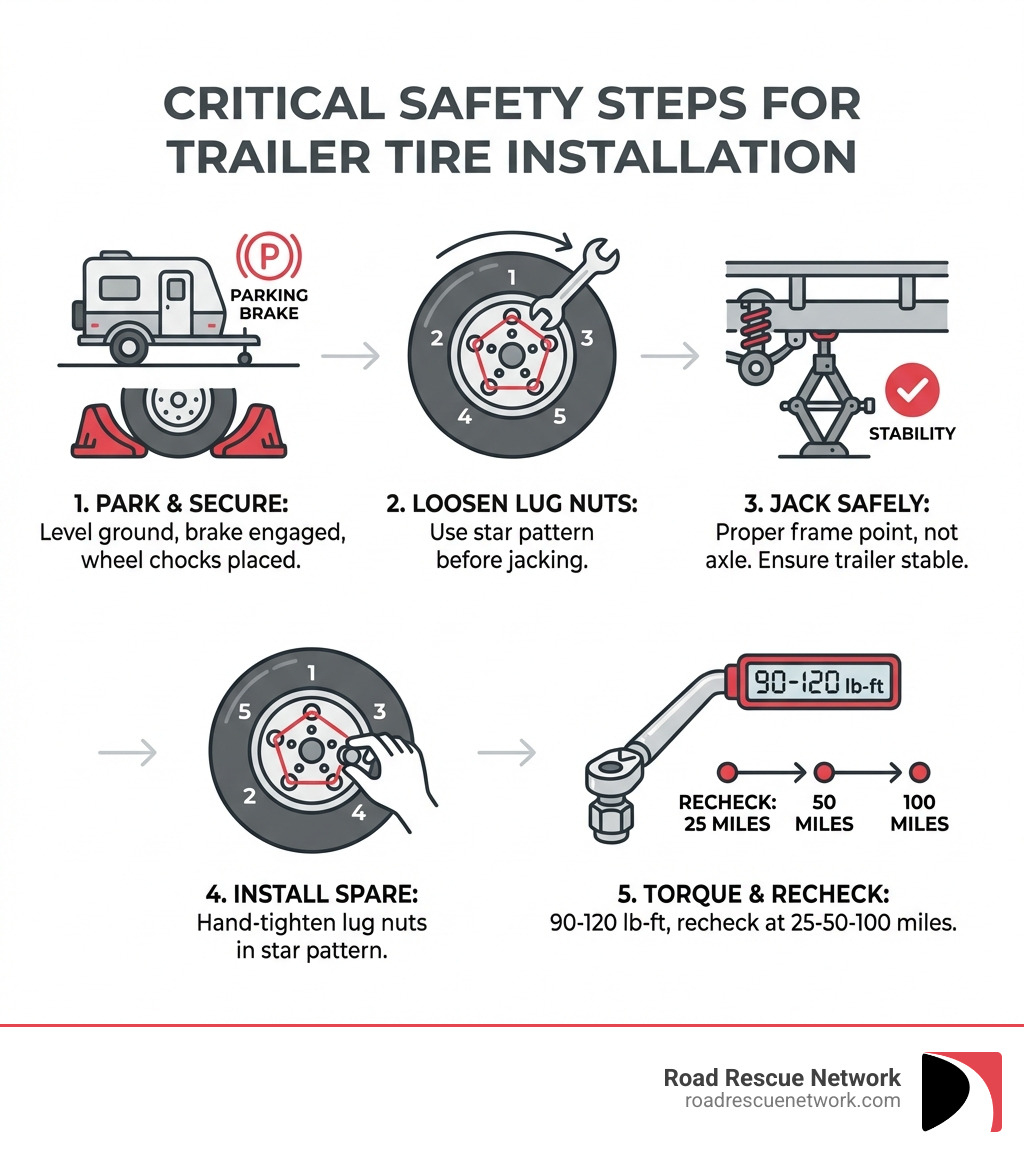 CRITICAL SAFETY STEPS FOR TRAILER TIRE INSTALLATION

P
PARKING BRAKE

1
2
3
4
5

STABILITY

1. PARK & SECURE:
Level ground, brake engaged, wheel chocks placed.

2. LOOSEN LUG NUTS:
Use star pattern before jacking.

3. JACK SAFELY:
Proper frame point, not axle. Ensure trailer stable.

1
5
3
2
4

90-120 lb-ft

RECHECK: 25 MILES
50 MILES
100 MILES

4. INSTALL SPARE:
Hand-tighten lug nuts in star pattern.

5. TORQUE & RECHECK:
90-120 lb-ft, recheck at 25-50-100 miles.

Road Rescue Network
roadrescuenetwork.com