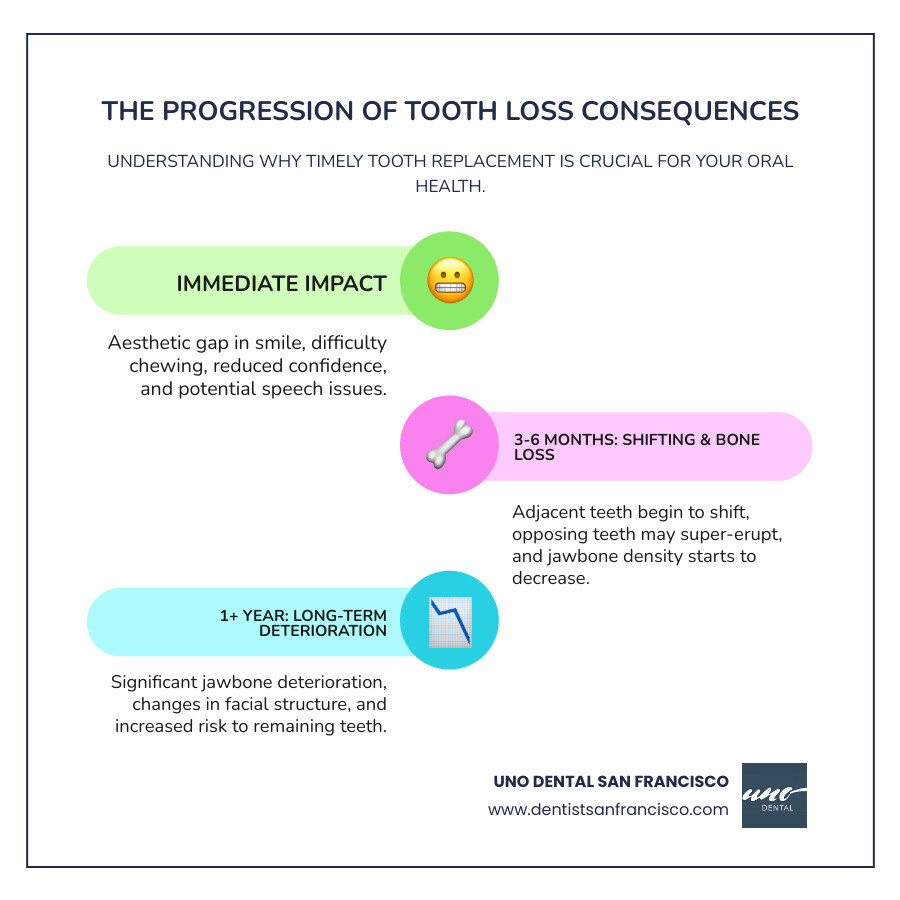 THE PROGRESSION OF TOOTH LOSS CONSEQUENCES

UNDERSTANDING WHY TIMELY TOOTH REPLACEMENT IS CRUCIAL FOR YOUR ORAL HEALTH.

IMMEDIATE IMPACT

Aesthetic gap in smile, difficulty chewing, reduced confidence, and potential speech issues.

3-6 MONTHS: SHIFTING & BONE LOSS

Adjacent teeth begin to shift, opposing teeth may super-erupt, and jawbone density starts to decrease.

1+ YEAR: LONG-TERM DETERIORATION

Significant jawbone deterioration, changes in facial structure, and increased risk to remaining teeth.

UNO DENTAL SAN FRANCISCO
www.dentistsanfrancisco.com

uno
DENTAL