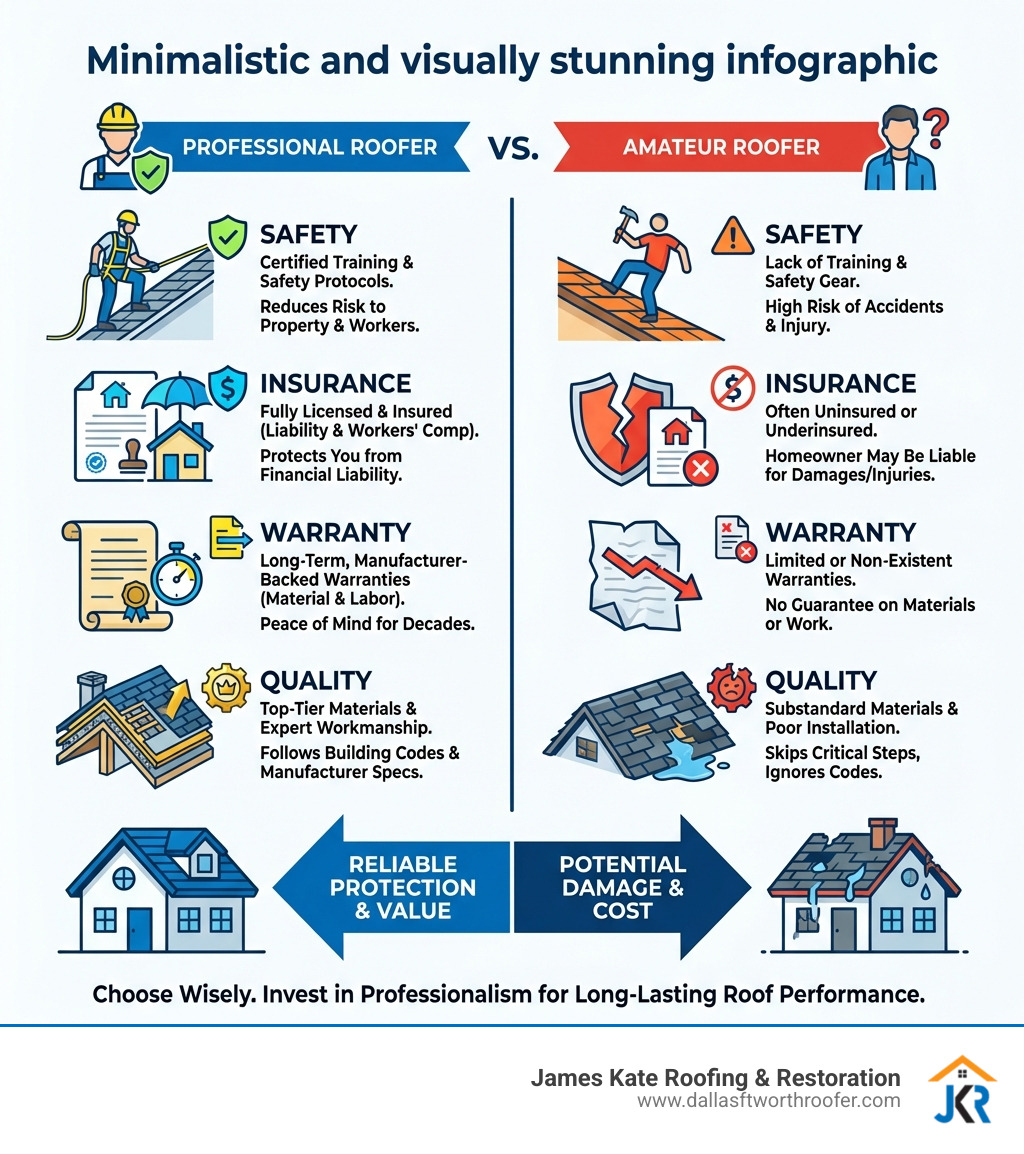 Minimalistic and visually stunning infographic

PROFESSIONAL ROOFER

VS.

AMATEUR ROOFER

SAFETY
Certified Training & Safety Protocols.
Reduces Risk to Property & Workers.

INSURANCE
Fully Licensed & Insured (Liability & Workers' Comp).
Protects You from Financial Liability.

WARRANTY
Long-Term, Manufacturer-Backed Warranties (Material & Labor).
Peace of Mind for Decades.

QUALITY
Top-Tier Materials & Expert Workmanship.
Follows Building Codes & Manufacturer Specs.

SAFETY
Lack of Training & Safety Gear.
High Risk of Accidents & Injury.

INSURANCE
Often Uninsured or Underinsured.
Homeowner May Be Liable for Damages/Injuries.

WARRANTY
Limited or Non-Existent Warranties.
No Guarantee on Materials or Work.

QUALITY
Substandard Materials & Poor Installation.
Skips Critical Steps, Ignores Codes.

RELIABLE PROTECTION & VALUE

POTENTIAL DAMAGE & COST

Choose Wisely. Invest in Professionalism for Long-Lasting Roof Performance.

James Kate Roofing & Restoration
www.dallasftworthroofer.com
JKR