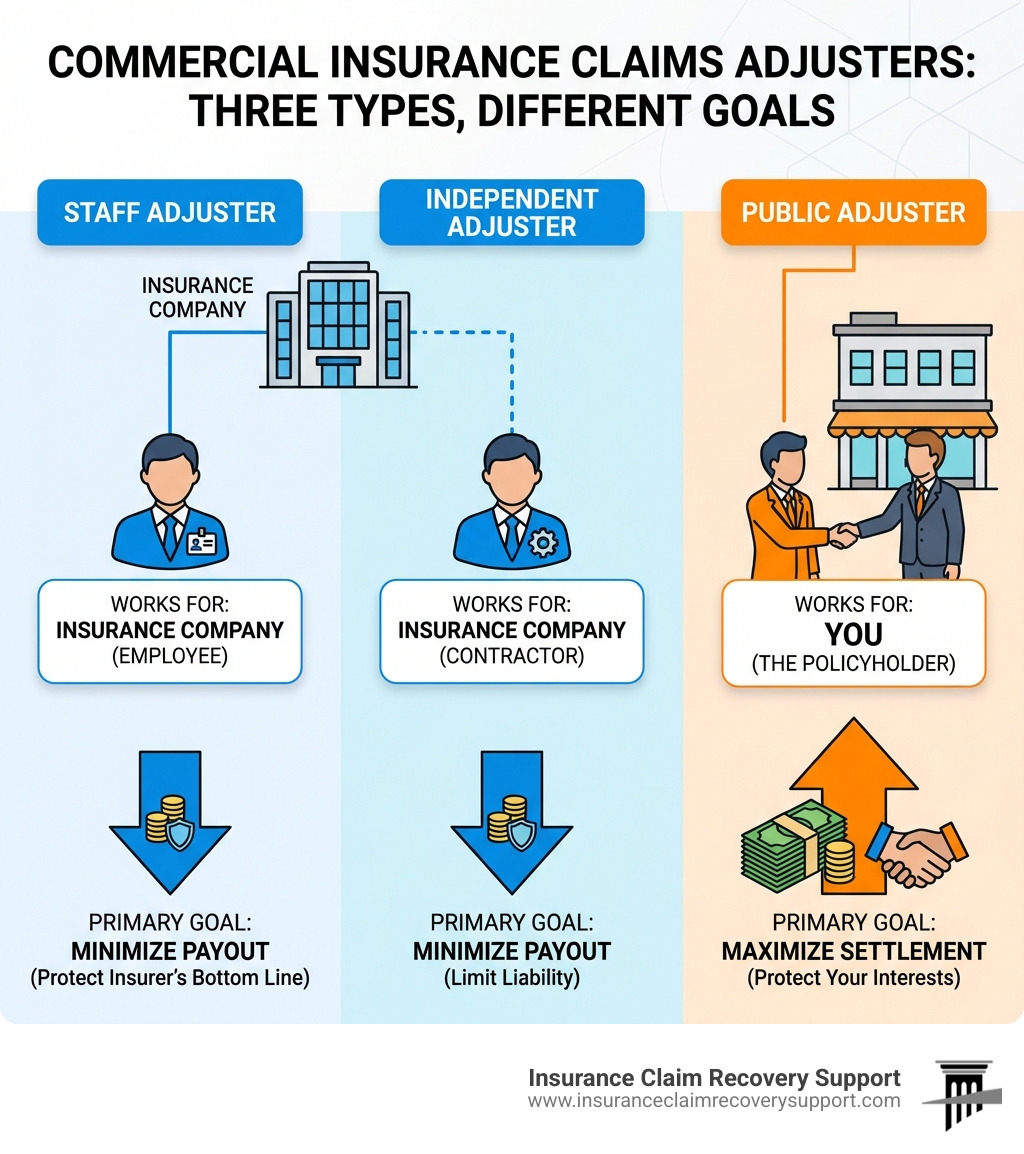 COMMERCIAL INSURANCE CLAIMS ADJUSTERS: THREE TYPES, DIFFERENT GOALS

STAFF ADJUSTER

INSURANCE COMPANY

WORKS FOR:
INSURANCE COMPANY
(EMPLOYEE)

PRIMARY GOAL:
MINIMIZE PAYOUT
(Protect Insurer's Bottom Line)

INDEPENDENT ADJUSTER

WORKS FOR:
INSURANCE COMPANY
(CONTRACTOR)

PRIMARY GOAL:
MINIMIZE PAYOUT
(Limit Liability)

PUBLIC ADJUSTER

WORKS FOR:
YOU
(THE POLICYHOLDER)

PRIMARY GOAL:
MAXIMIZE SETTLEMENT
(Protect Your Interests)

Insurance Claim Recovery Support
www.insuranceclaimrecoverysupport.com