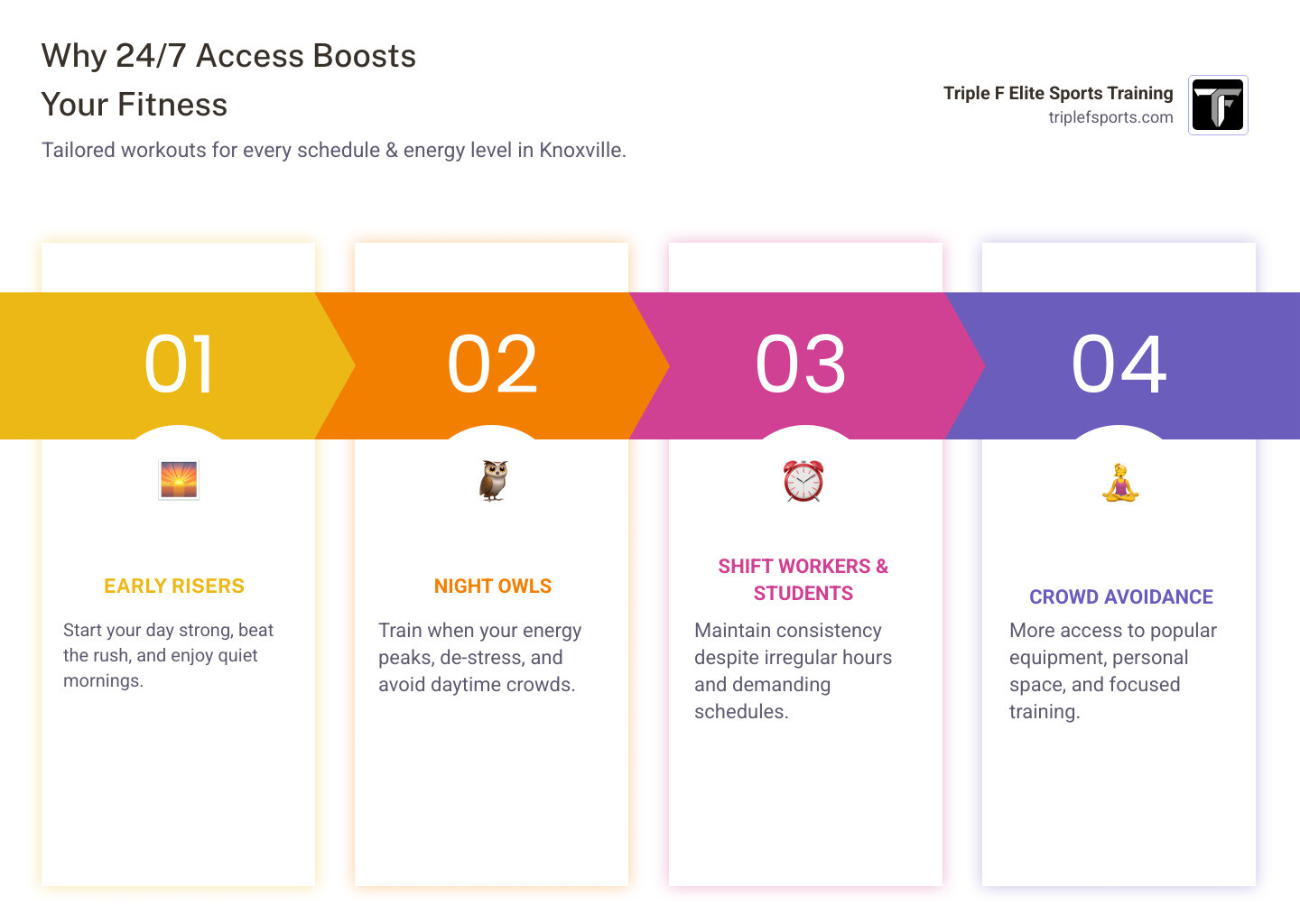 Why 24/7 Access Boosts Your Fitness

Tailored workouts for every schedule & energy level in Knoxville.

Triple F Elite Sports Training
triplefsports.com

01

EARLY RISERS

Start your day strong, beat the rush, and enjoy quiet mornings.

02

NIGHT OWLS

Train when your energy peaks, de-stress, and avoid daytime crowds.

03

SHIFT WORKERS & STUDENTS

Maintain consistency despite irregular hours and demanding schedules.

04

CROWD AVOIDANCE

More access to popular equipment, personal space, and focused training.