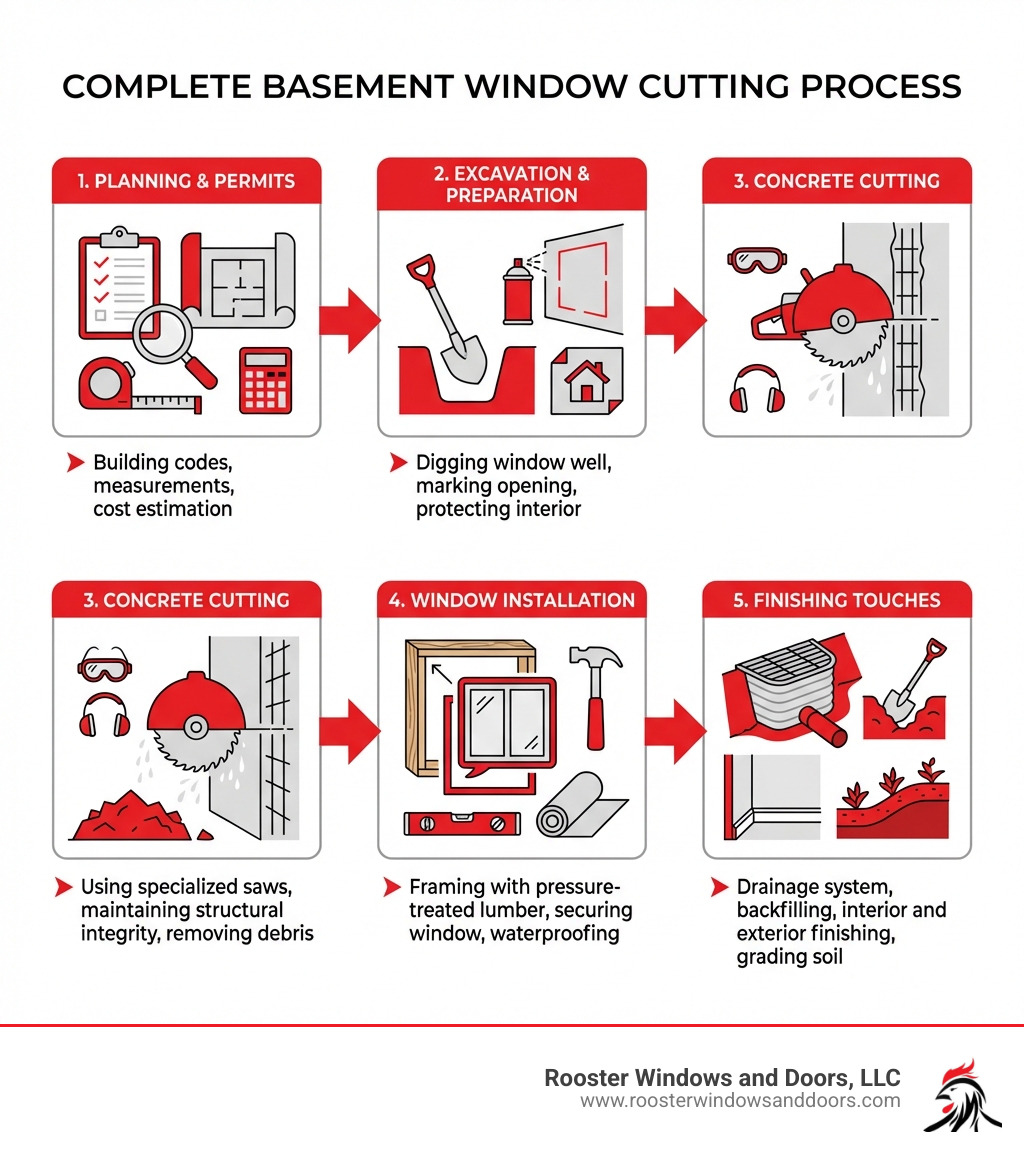 COMPLETE BASEMENT WINDOW CUTTING PROCESS

1. PLANNING & PERMITS

Building codes, measurements, cost estimation

2. EXCAVATION & PREPARATION

Digging window well, marking opening, protecting interior

3. CONCRETE CUTTING

3. CONCRETE CUTTING

Using specialized saws, maintaining structural integrity, removing debris

4. WINDOW INSTALLATION

Framing with pressure-treated lumber, securing window, waterproofing

5. FINISHING TOUCHES

Drainage system, backfilling, interior and exterior finishing, grading soil

Rooster Windows and Doors, LLC
www.roosterwindowsanddoors.com