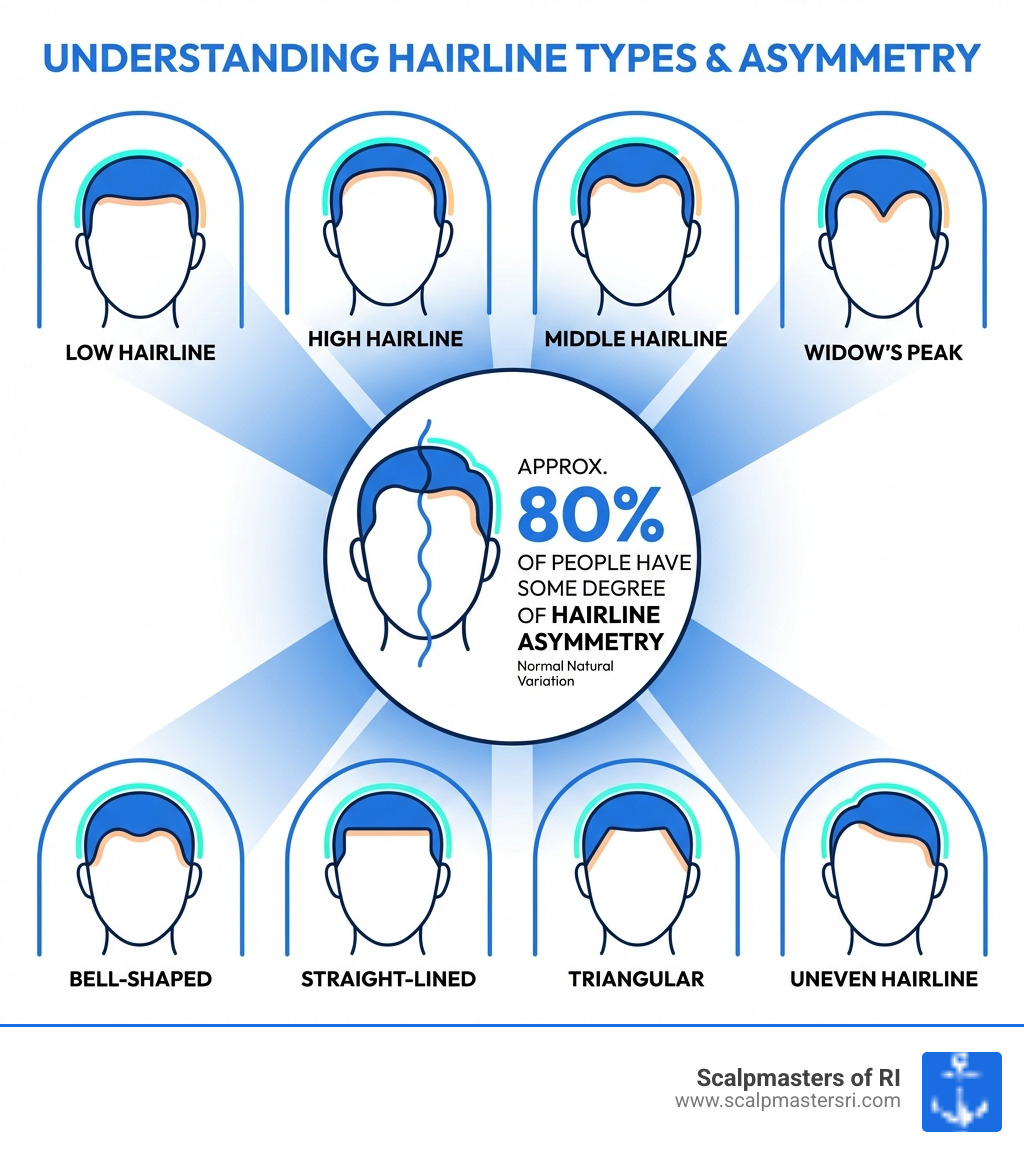 UNDERSTANDING HAIRLINE TYPES & ASYMMETRY

LOW HAIRLINE

HIGH HAIRLINE

MIDDLE HAIRLINE

WIDOW'S PEAK

APPROX. 80% OF PEOPLE HAVE SOME DEGREE OF HAIRLINE ASYMMETRY

Normal Natural Variation

BELL-SHAPED

STRAIGHT-LINED

TRIANGULAR

UNEVEN HAIRLINE

Scalpmasters of RI
www.scalpmastersri.com