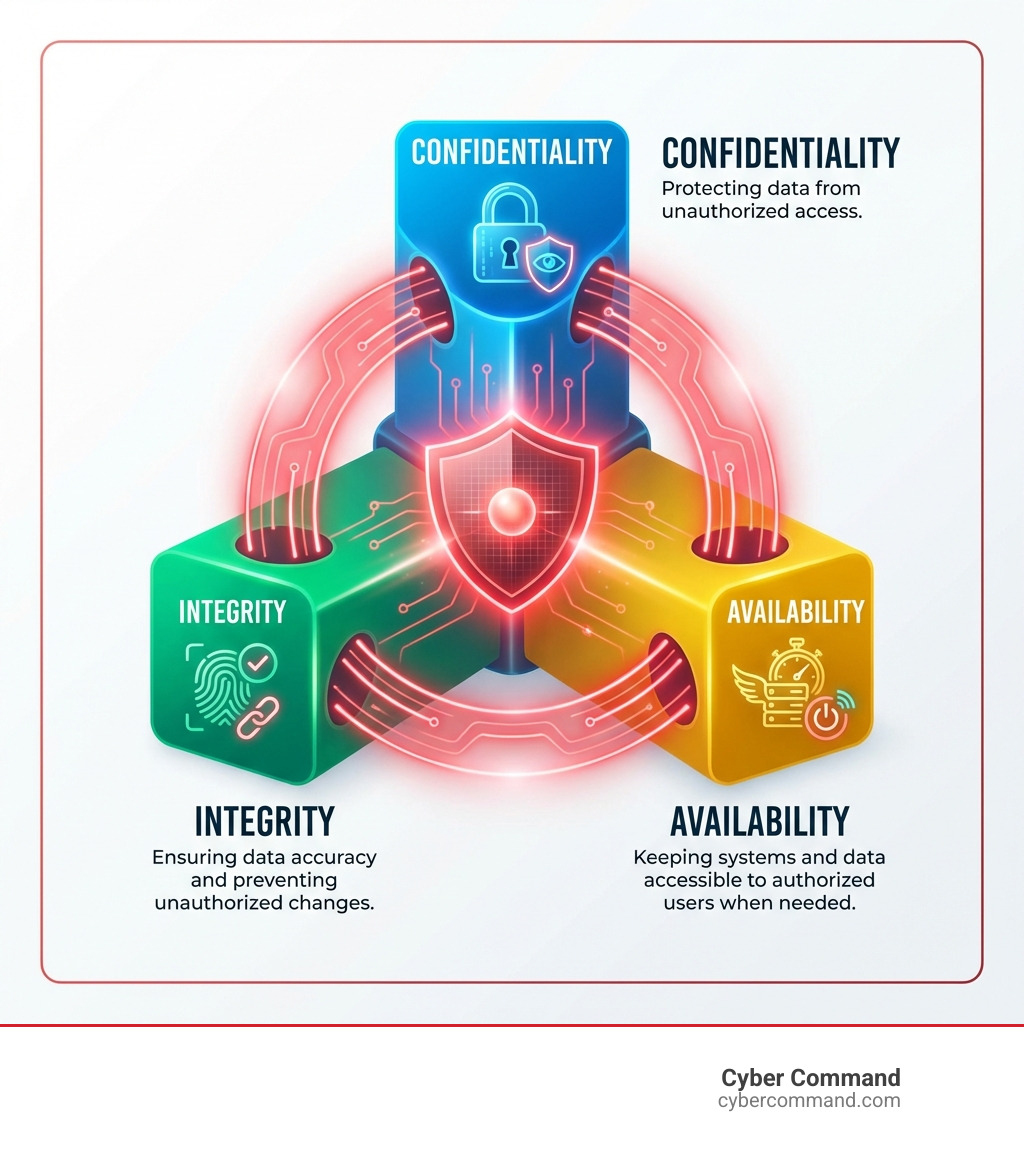 CONFIDENTIALITY

CONFIDENTIALITY
Protecting data from unauthorized access.

INTEGRITY

AVAILABILITY

INTEGRITY
Ensuring data accuracy and preventing unauthorized changes.

AVAILABILITY
Keeping systems and data accessible to authorized users when needed.

Cyber Command
cybercommand.com