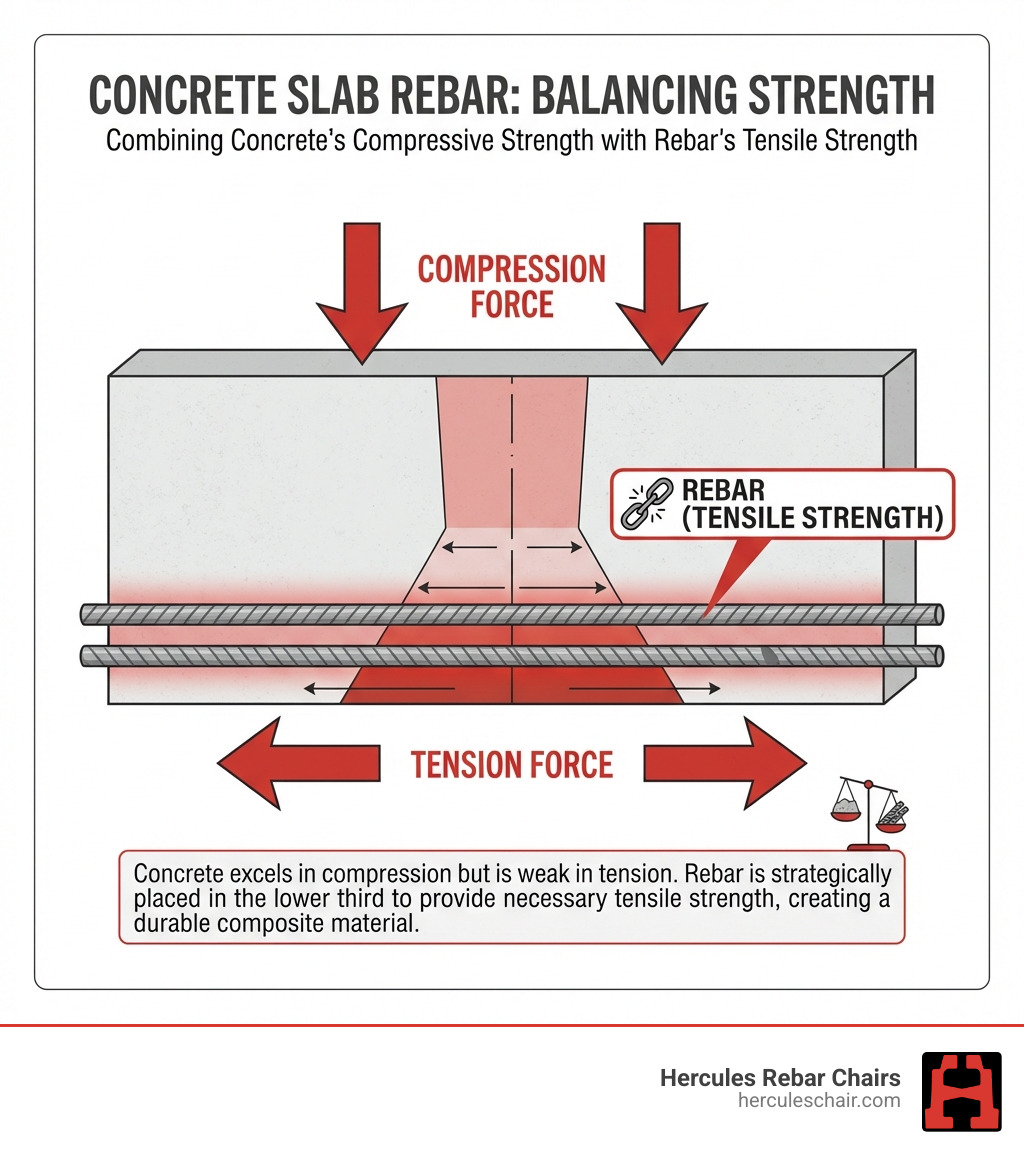 CONCRETE SLAB REBAR: BALANCING STRENGTH

Combining Concrete's Compressive Strength with Rebar's Tensile Strength

COMPRESSION FORCE

REBAR (TENSILE STRENGTH)

TENSION FORCE

Concrete excels in compression but is weak in tension. Rebar is strategically placed in the lower third to provide necessary tensile strength, creating a durable composite material.

Hercules Rebar Chairs
herculeschair.com