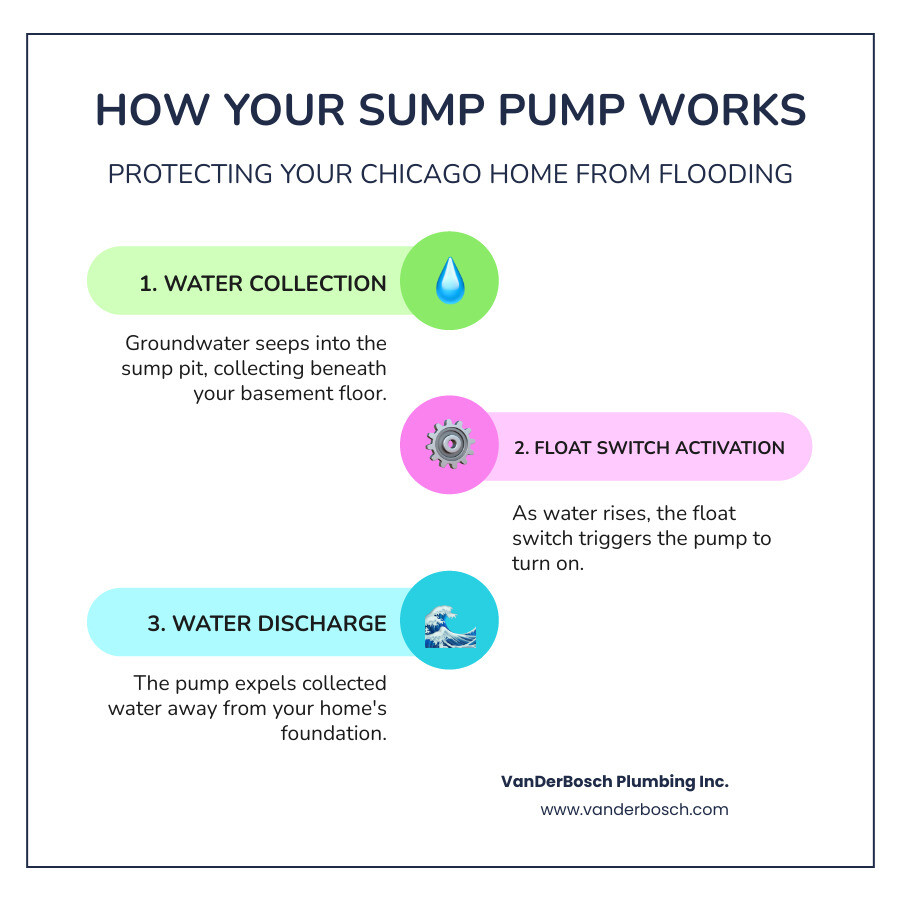 HOW YOUR SUMP PUMP WORKS

PROTECTING YOUR CHICAGO HOME FROM FLOODING

1. WATER COLLECTION

Groundwater seeps into the sump pit, collecting beneath your basement floor.

2. FLOAT SWITCH ACTIVATION

As water rises, the float switch triggers the pump to turn on.

3. WATER DISCHARGE

The pump expels collected water away from your home's foundation.

VanDerBosch Plumbing Inc.

www.vanderbosch.com