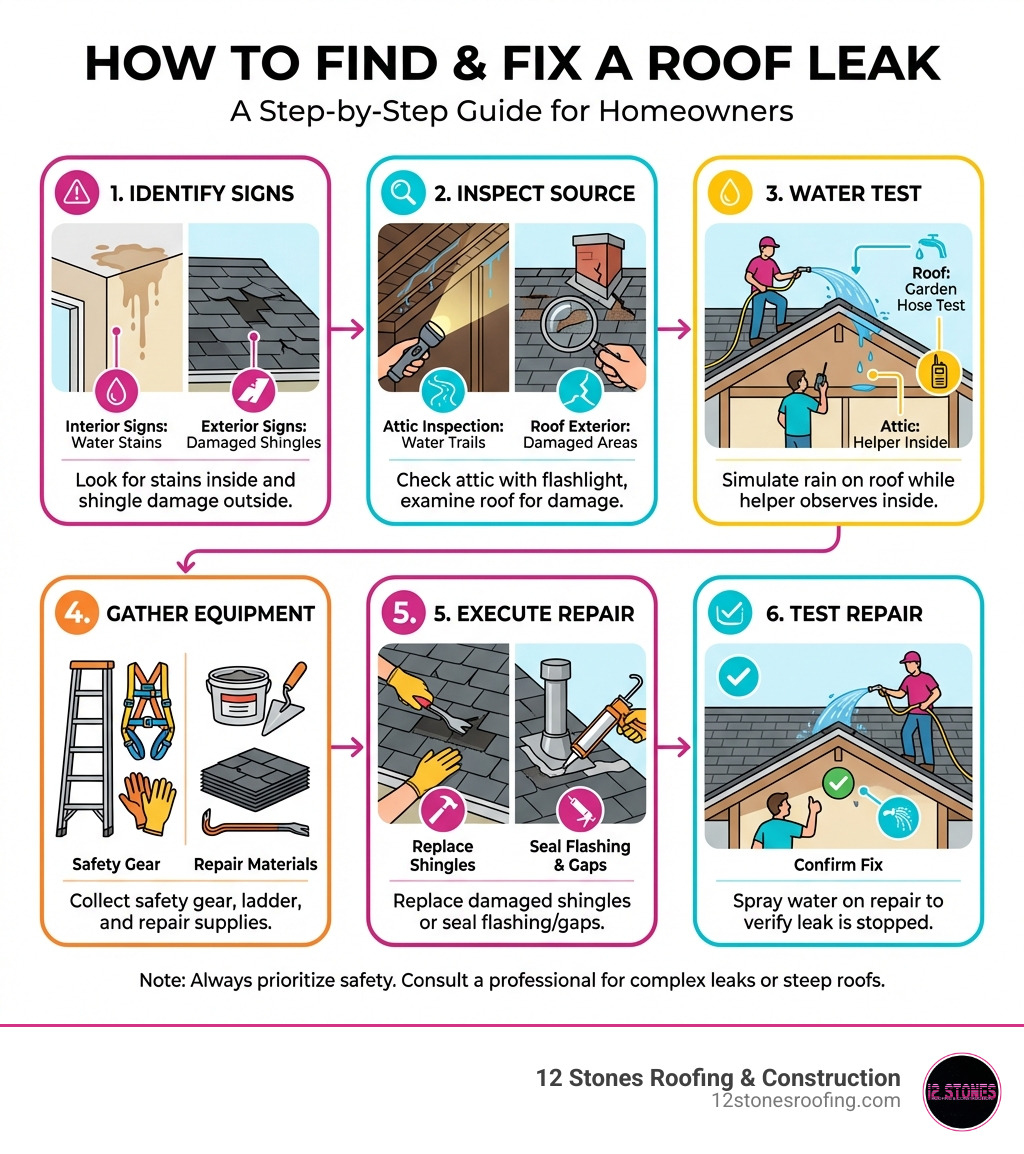 HOW TO FIND & FIX A ROOF LEAK

A Step-by-Step Guide for Homeowners

1. IDENTIFY SIGNS

Interior Signs: Water Stains

Exterior Signs: Damaged Shingles

Look for stains inside and shingle damage outside.

2. INSPECT SOURCE

Attic Inspection: Water Trails

Roof Exterior: Damaged Areas

Check attic with flashlight, examine roof for damage.

3. WATER TEST

Roof: Garden Hose Test

Attic: Helper Inside

Simulate rain on roof while helper observes inside.

4. GATHER EQUIPMENT

Safety Gear

Repair Materials

Collect safety gear, ladder, and repair supplies.

5. EXECUTE REPAIR

Replace Shingles

Seal Flashing & Gaps

Replace damaged shingles or seal flashing/gaps.

6. TEST REPAIR

Confirm Fix

Spray water on repair to verify leak is stopped.

Note: Always prioritize safety. Consult a professional for complex leaks or steep roofs.

12 Stones Roofing & Construction
12stonesroofing.com

12 STONES