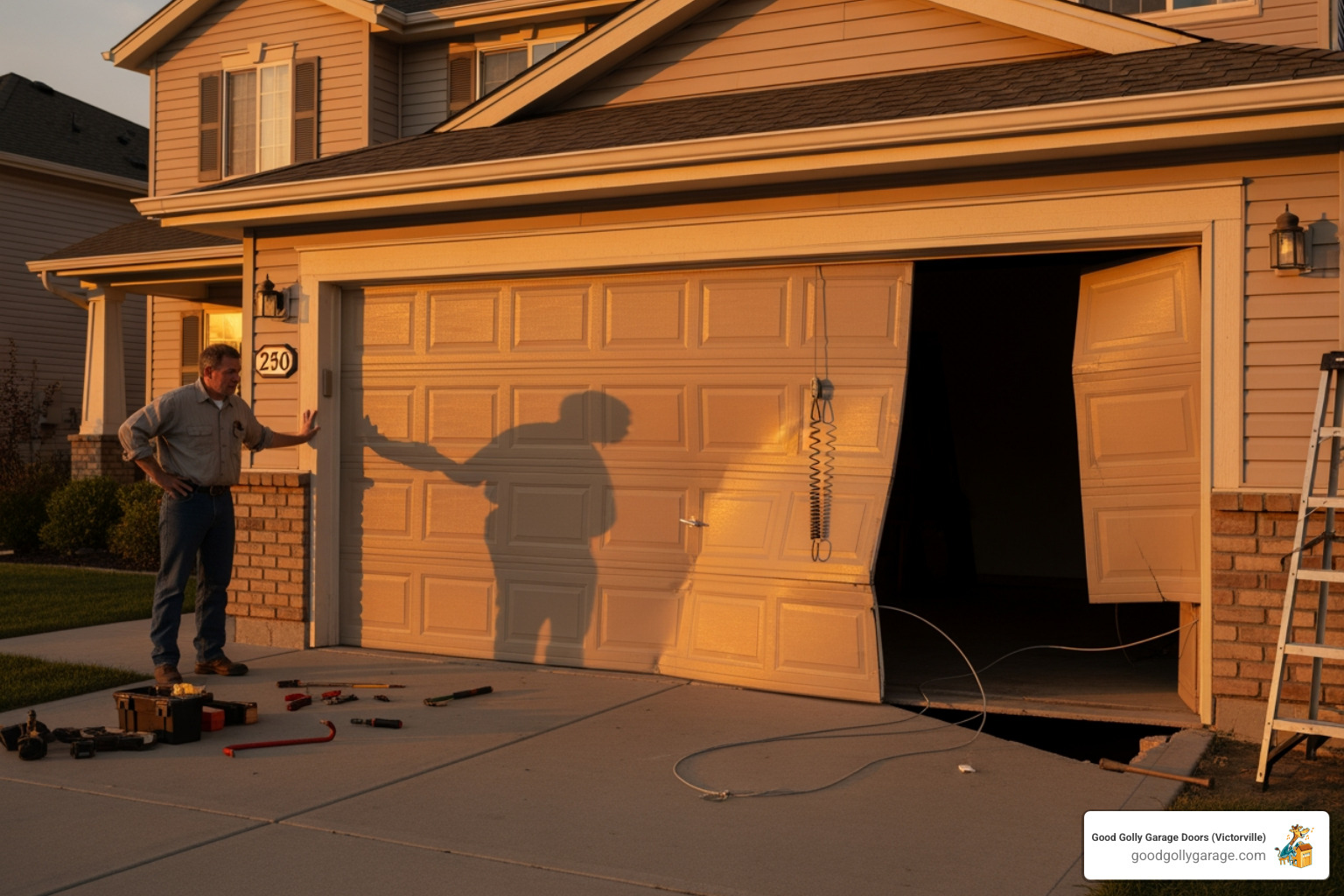 250

Good Golly Garage Doors (Victorville)
goodgollygarage.com