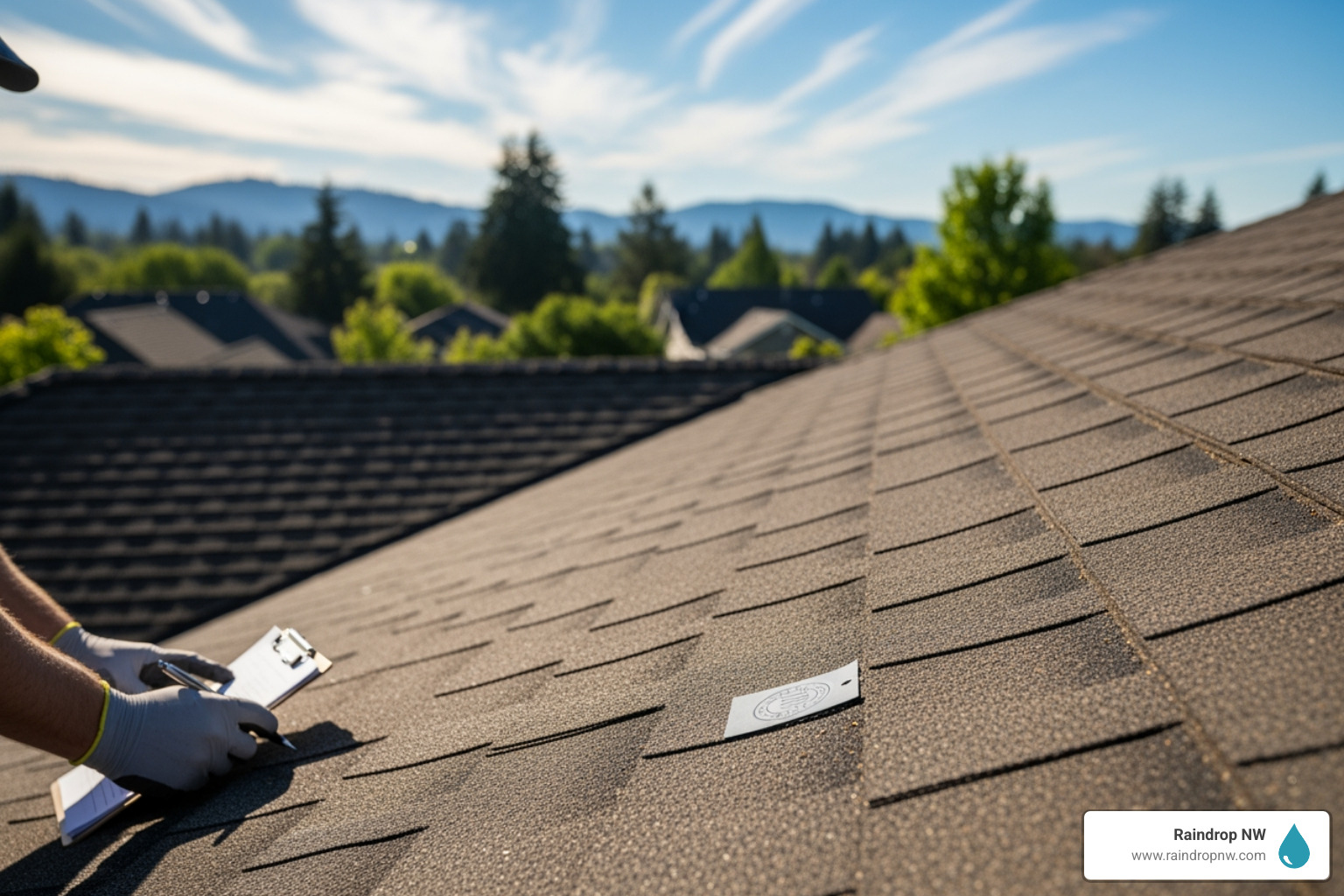 Raindrop NW
www.raindropnw.com