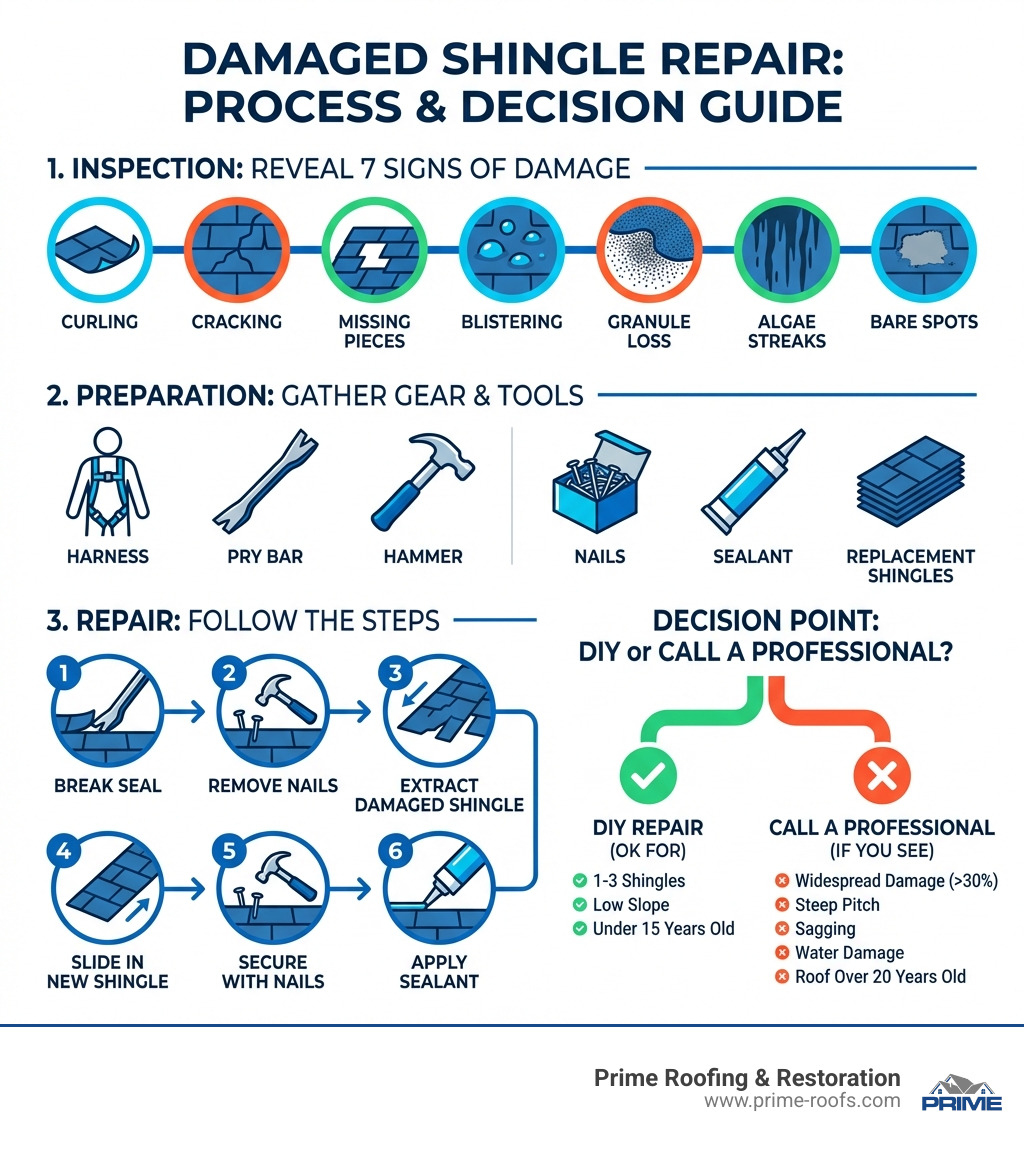 DAMAGED SHINGLE REPAIR: PROCESS & DECISION GUIDE

1. INSPECTION: REVEAL 7 SIGNS OF DAMAGE

CURLING
CRACKING
MISSING PIECES
BLISTERING
GRANULE LOSS
ALGAE STREAKS
BARE SPOTS

2. PREPARATION: GATHER GEAR & TOOLS

HARNESS
PRY BAR
HAMMER
NAILS
SEALANT
REPLACEMENT SHINGLES

3. REPAIR: FOLLOW THE STEPS

1
BREAK SEAL
2
REMOVE NAILS
3
EXTRACT DAMAGED SHINGLE
4
SLIDE IN NEW SHINGLE
5
SECURE WITH NAILS
6
APPLY SEALANT

DECISION POINT: DIY or CALL A PROFESSIONAL?

DIY REPAIR
(OK FOR)
1-3 Shingles
Low Slope
Under 15 Years Old

CALL A PROFESSIONAL
(IF YOU SEE)
Widespread Damage (>30%)
Steep Pitch
Sagging
Water Damage
Roof Over 20 Years Old

Prime Roofing & Restoration
www.prime-roofs.com
PRIME