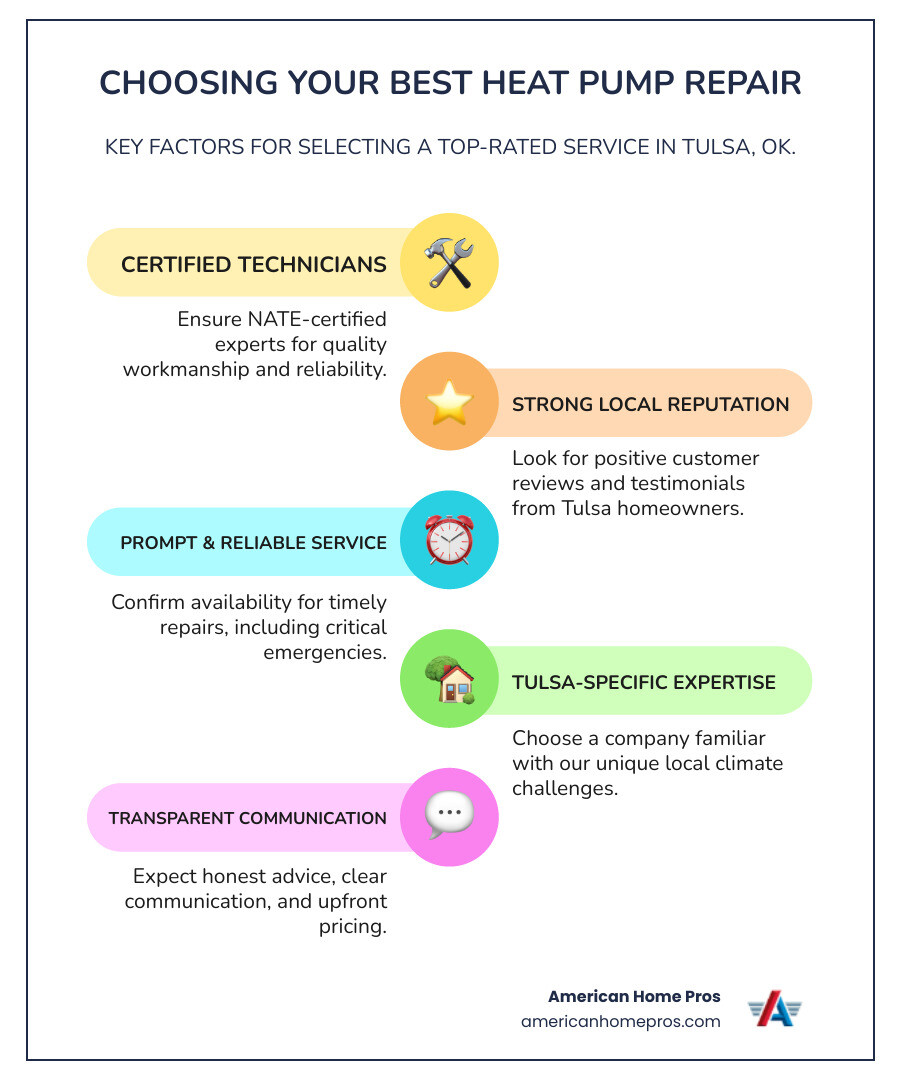 CHOOSING YOUR BEST HEAT PUMP REPAIR

KEY FACTORS FOR SELECTING A TOP-RATED SERVICE IN TULSA, OK.

CERTIFIED TECHNICIANS

Ensure NATE-certified experts for quality workmanship and reliability.

STRONG LOCAL REPUTATION

Look for positive customer reviews and testimonials from Tulsa homeowners.

PROMPT & RELIABLE SERVICE

Confirm availability for timely repairs, including critical emergencies.

TULSA-SPECIFIC EXPERTISE

Choose a company familiar with our unique local climate challenges.

TRANSPARENT COMMUNICATION

Expect honest advice, clear communication, and upfront pricing.

American Home Pros
americanhomepros.com