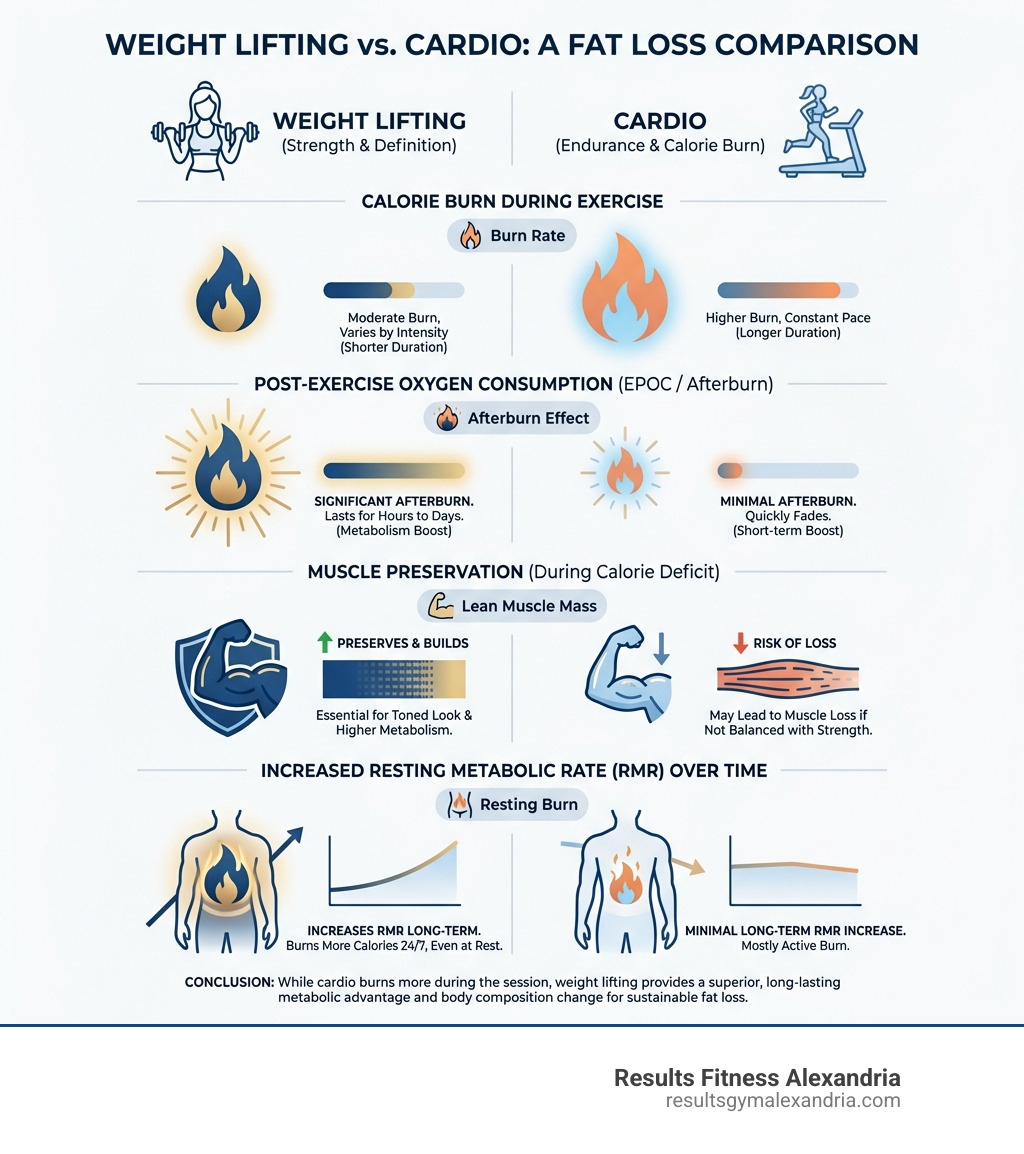 WEIGHT LIFTING vs. CARDIO: A FAT LOSS COMPARISON

WEIGHT LIFTING
(Strength & Definition)

CARDIO
(Endurance & Calorie Burn)

CALORIE BURN DURING EXERCISE

Burn Rate

Moderate Burn, Varies by Intensity (Shorter Duration)

Higher Burn, Constant Pace (Longer Duration)

POST-EXERCISE OXYGEN CONSUMPTION (EPOC / Afterburn)

Afterburn Effect

SIGNIFICANT AFTERBURN. Lasts for Hours to Days. (Metabolism Boost)

MINIMAL AFTERBURN. Quickly Fades. (Short-term Boost)

MUSCLE PRESERVATION (During Calorie Deficit)

Lean Muscle Mass

PRESERVES & BUILDS

Essential for Toned Look & Higher Metabolism.

RISK OF LOSS

May Lead to Muscle Loss if Not Balanced with Strength.

INCREASED RESTING METABOLIC RATE (RMR) OVER TIME

Resting Burn

INCREASES RMR LONG-TERM. Burns More Calories 24/7, Even at Rest.

MINIMAL LONG-TERM RMR INCREASE. Mostly Active Burn.

CONCLUSION: While cardio burns more during the session, weight lifting provides a superior, long-lasting metabolic advantage and body composition change for sustainable fat loss.

Results Fitness Alexandria
resultsgymalexandria.com