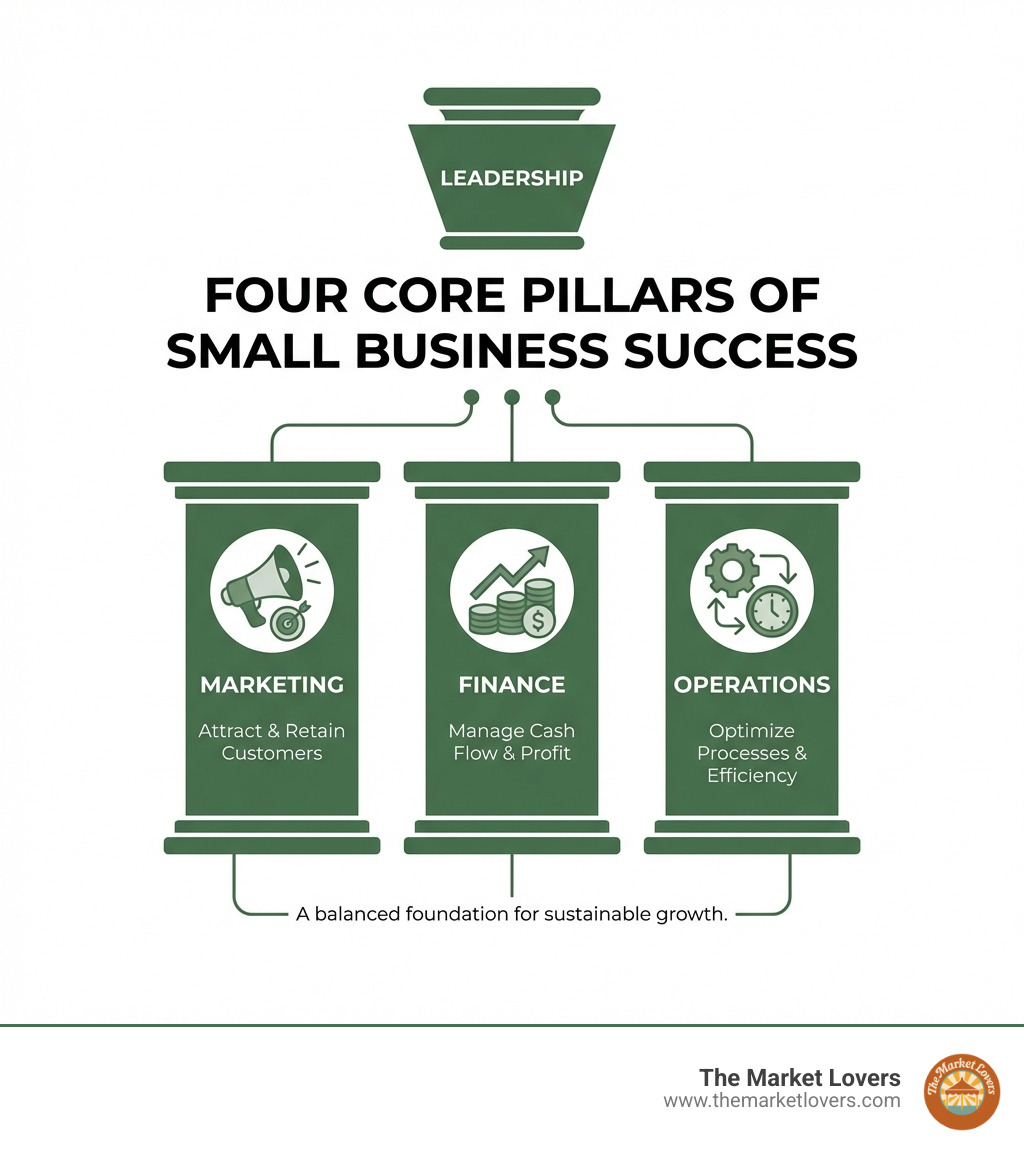 LEADERSHIP

FOUR CORE PILLARS OF SMALL BUSINESS SUCCESS

MARKETING
Attract & Retain Customers

FINANCE
Manage Cash Flow & Profit

OPERATIONS
Optimize Processes & Efficiency

A balanced foundation for sustainable growth.

The Market Lovers
www.themarketlovers.com

The Market Lovers