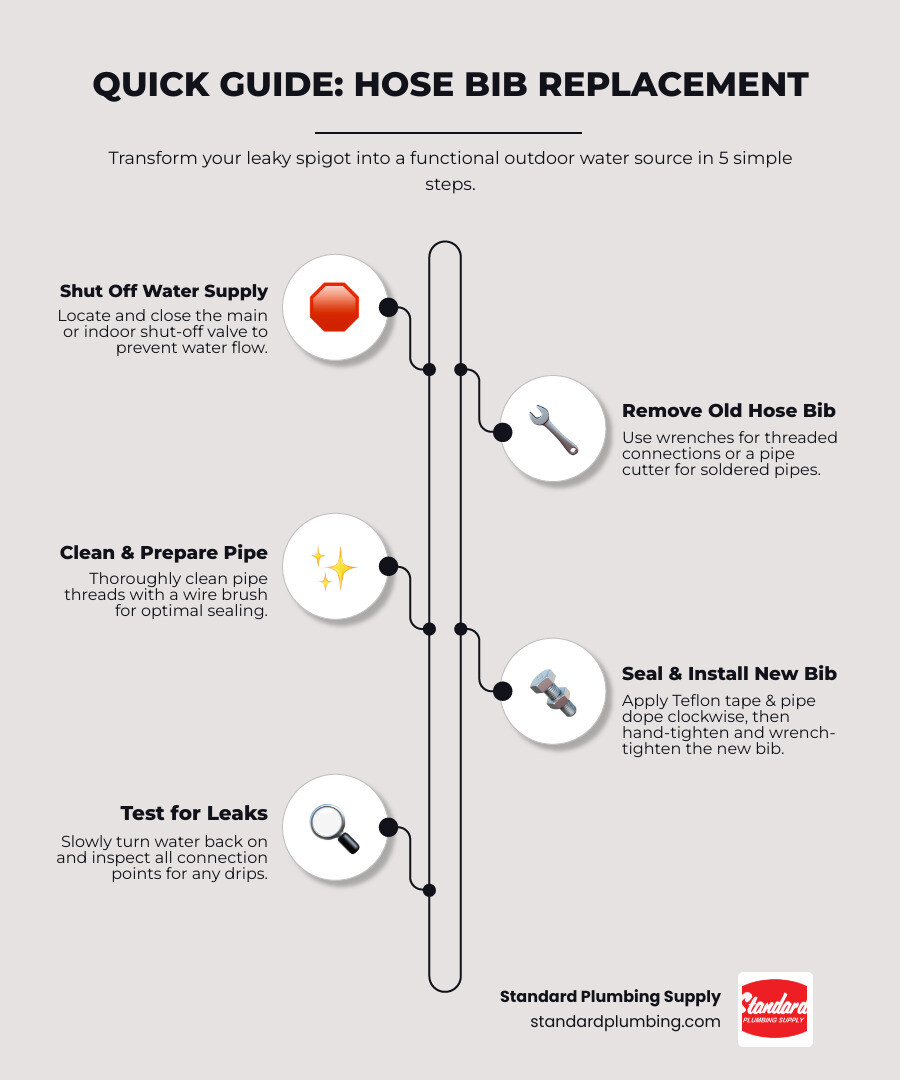 QUICK GUIDE: HOSE BIB REPLACEMENT

Transform your leaky spigot into a functional outdoor water source in 5 simple steps.

Shut Off Water Supply

Locate and close the main or indoor shut-off valve to prevent water flow.

Remove Old Hose Bib

Use wrenches for threaded connections or a pipe cutter for soldered pipes.

Clean & Prepare Pipe

Thoroughly clean pipe threads with a wire brush for optimal sealing.

Seal & Install New Bib

Apply Teflon tape & pipe dope clockwise, then hand-tighten and wrench-tighten the new bib.

Test for Leaks

Slowly turn water back on and inspect all connection points for any drips.

Standard Plumbing Supply
standardplumbing.com

Standard
PLUMBING SUPPLY